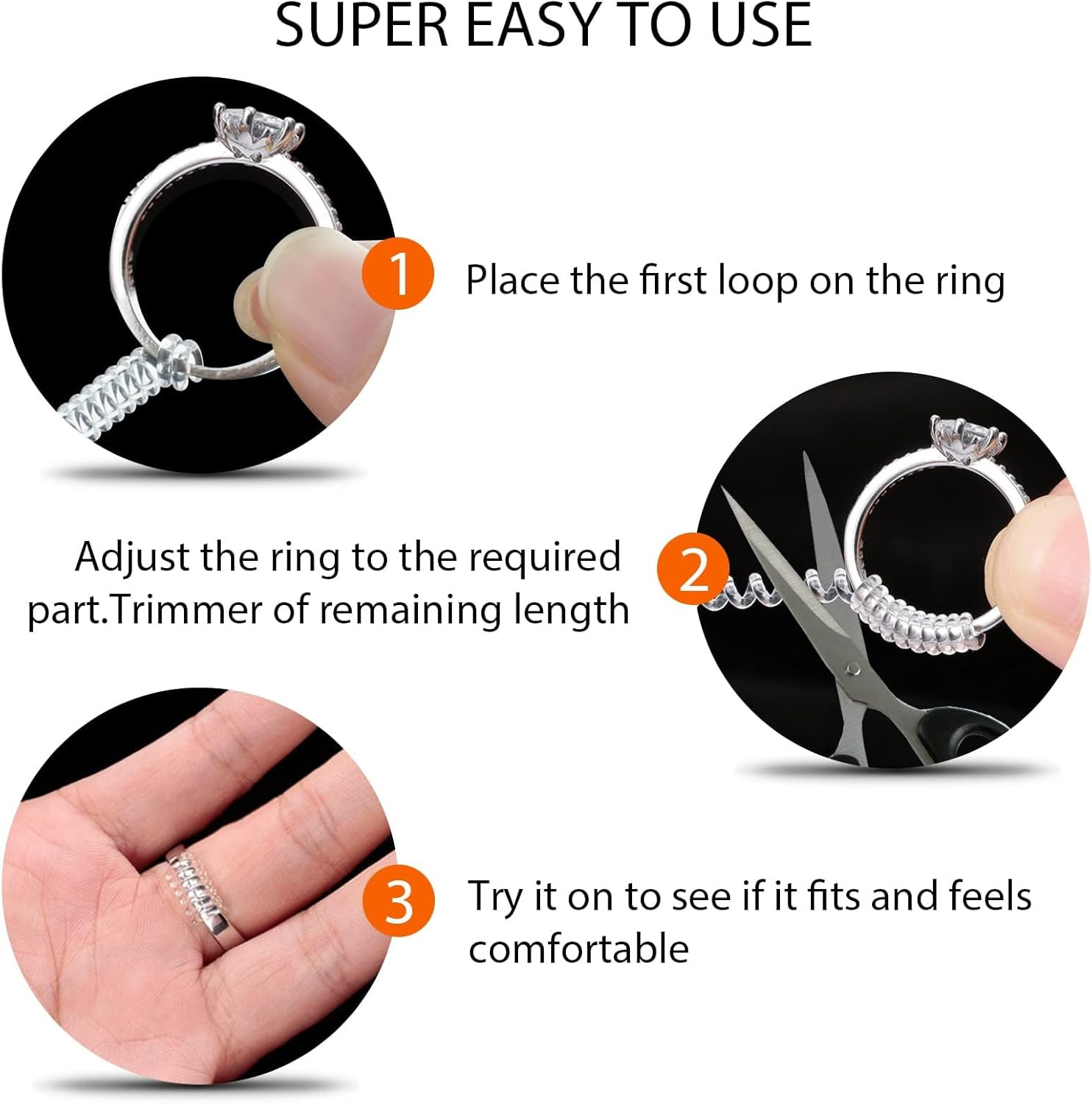 SUPER EASY TO USE

1 Place the first loop on the ring

Adjust the ring to the required part.Trimmer of remaining length 2

3 Try it on to see if it fits and feels comfortable