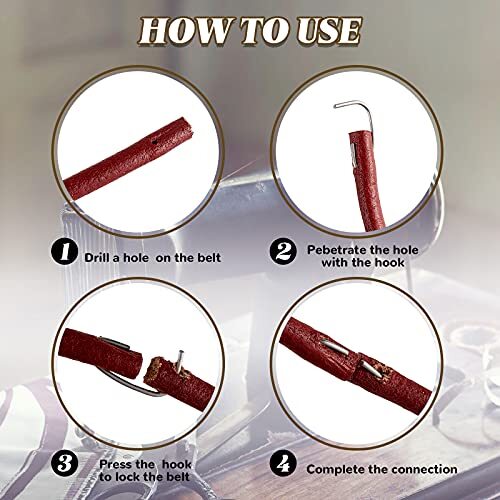 HOW TO USE

1 Drill a hole on the belt

2 Pebetrate the hole with the hook

3 Press the hook to lock the belt

4 Complete the connection