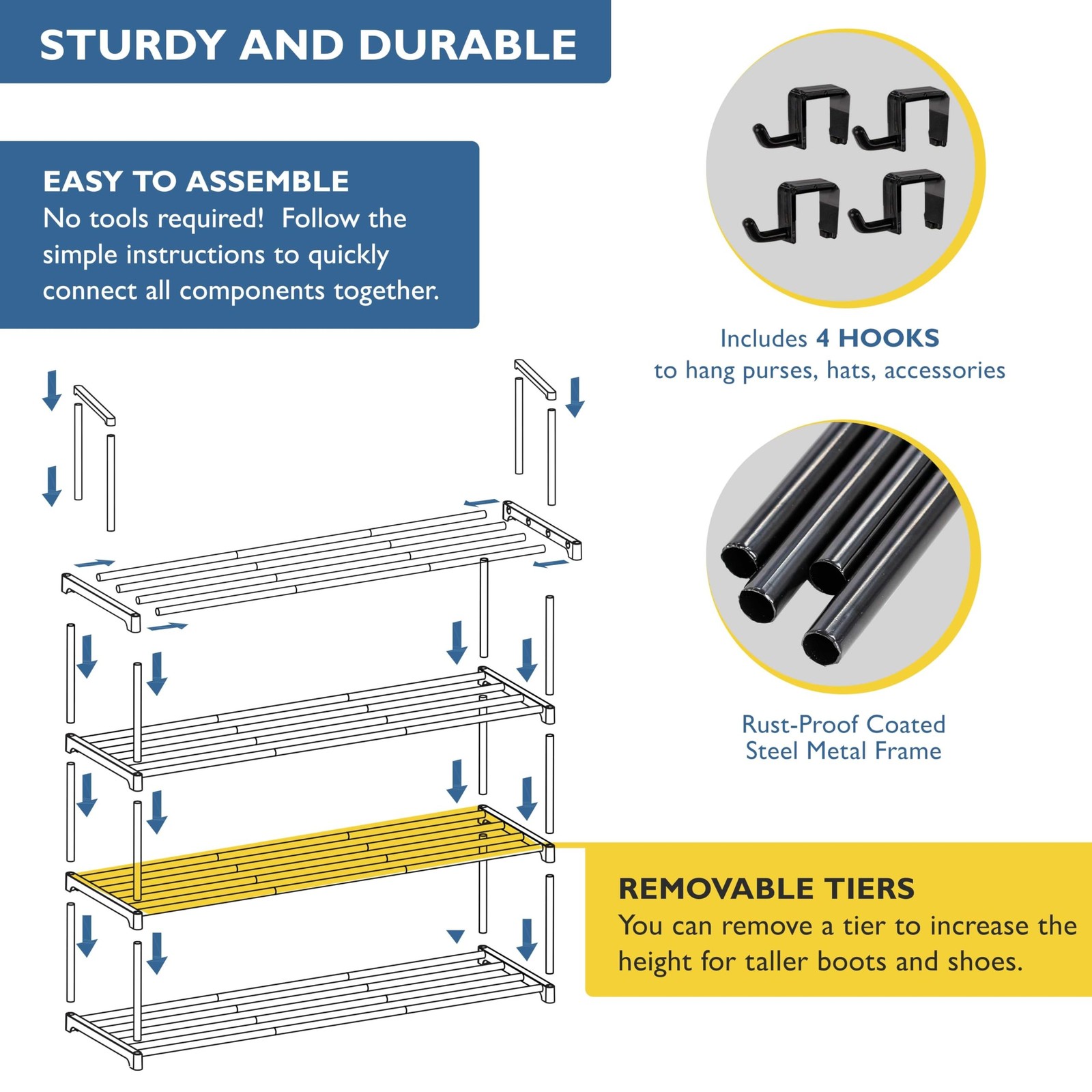 STURDY AND DURABLE

EASY TO ASSEMBLE
No tools required!  Follow the simple instructions to quickly connect all components together.

Includes 4 HOOKS
to hang purses, hats, accessories

Rust-Proof Coated
Steel Metal Frame

REMOVABLE TIERS
You can remove a tier to increase the height for taller boots and shoes.