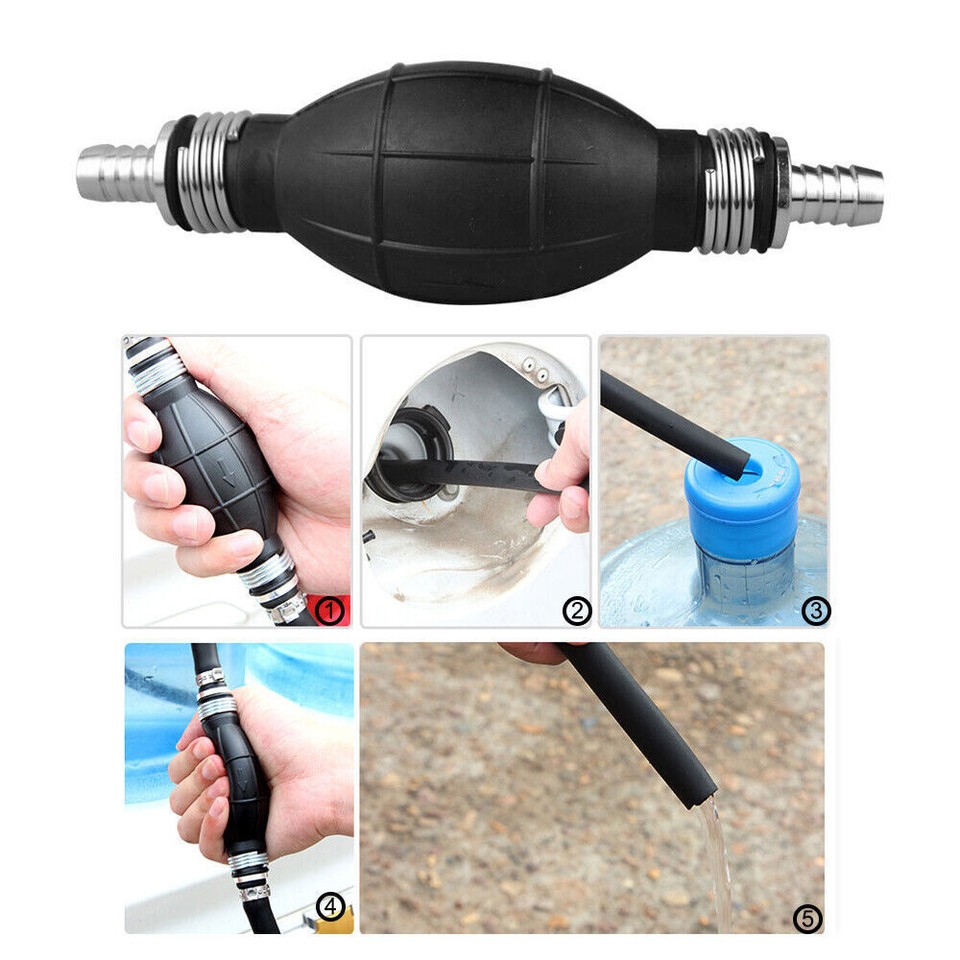 1
2
3
4
5