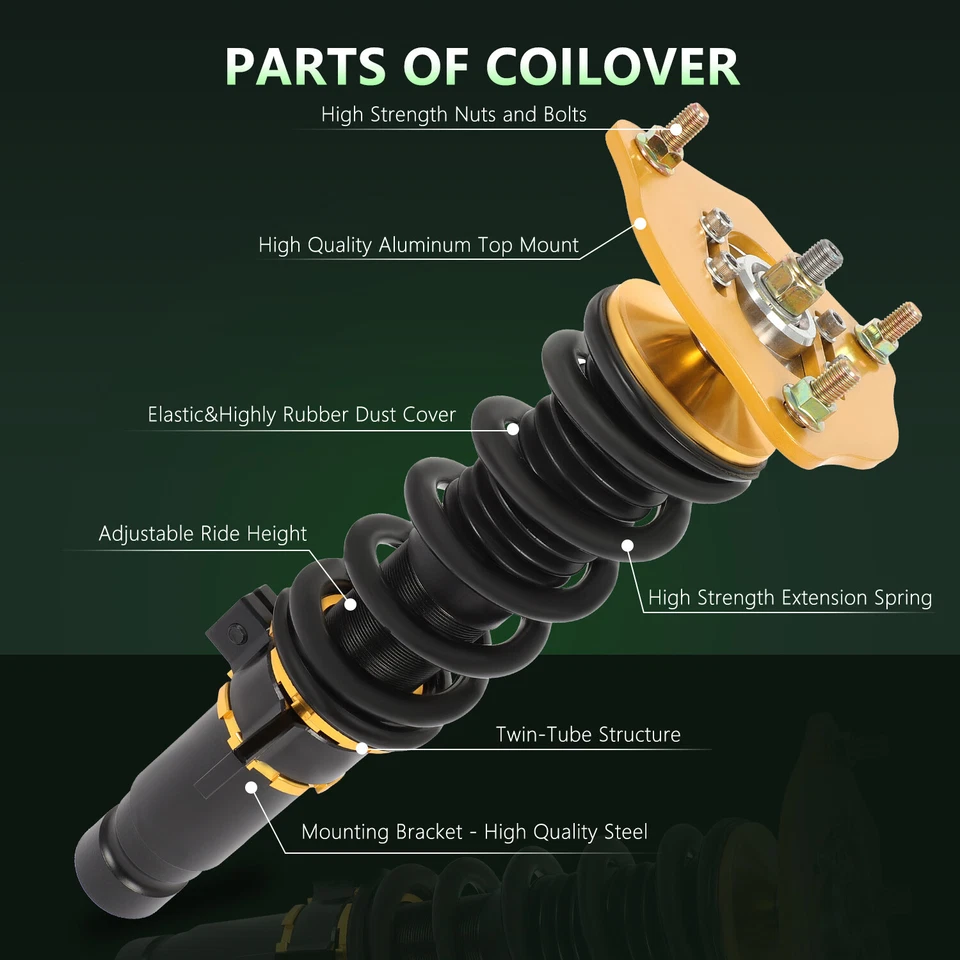 PARTS OF COILOVER

High Strength Nuts and Bolts

High Quality Aluminum Top Mount

Elastic&Highly Rubber Dust Cover

Adjustable Ride Height

High Strength Extension Spring

Twin-Tube Structure

Mounting Bracket - High Quality Steel