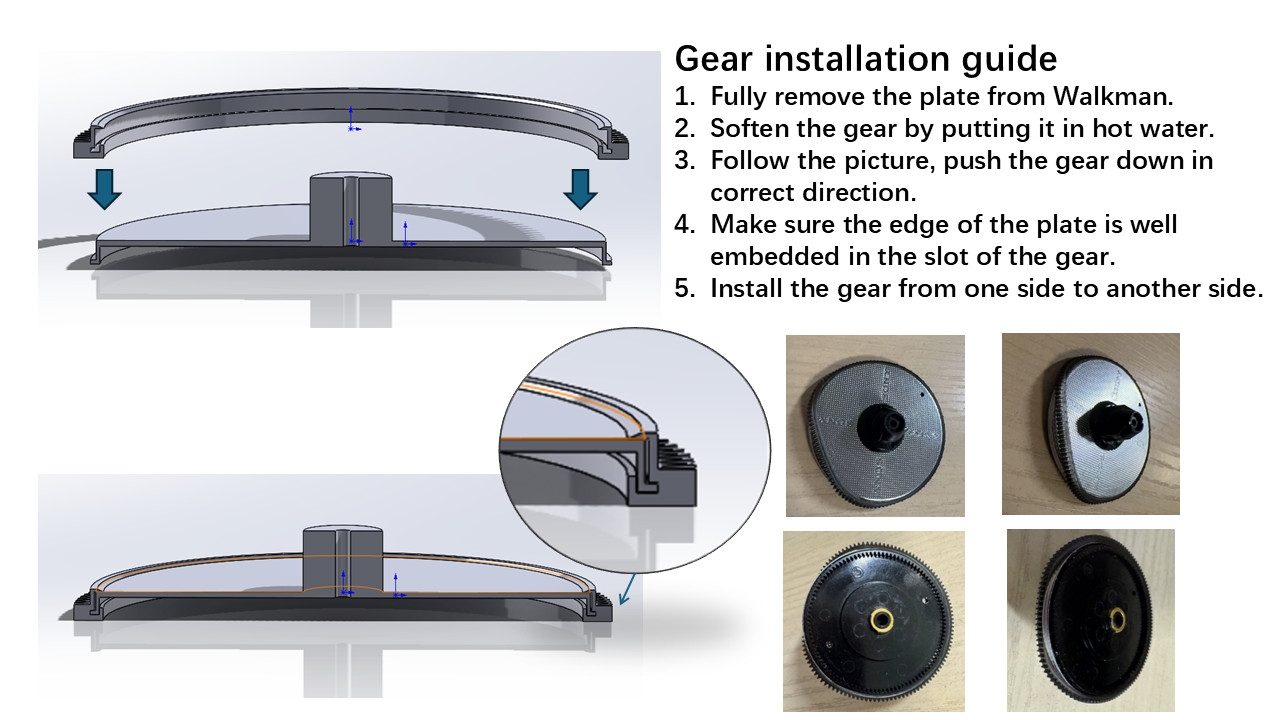 Gear installation guide

1. Fully remove the plate from Walkman.
2. Soften the gear by putting it in hot water.
3. Follow the picture, push the gear down in correct direction.
4. Make sure the edge of the plate is well embedded in the slot of the gear.
5. Install the gear from one side to another side.