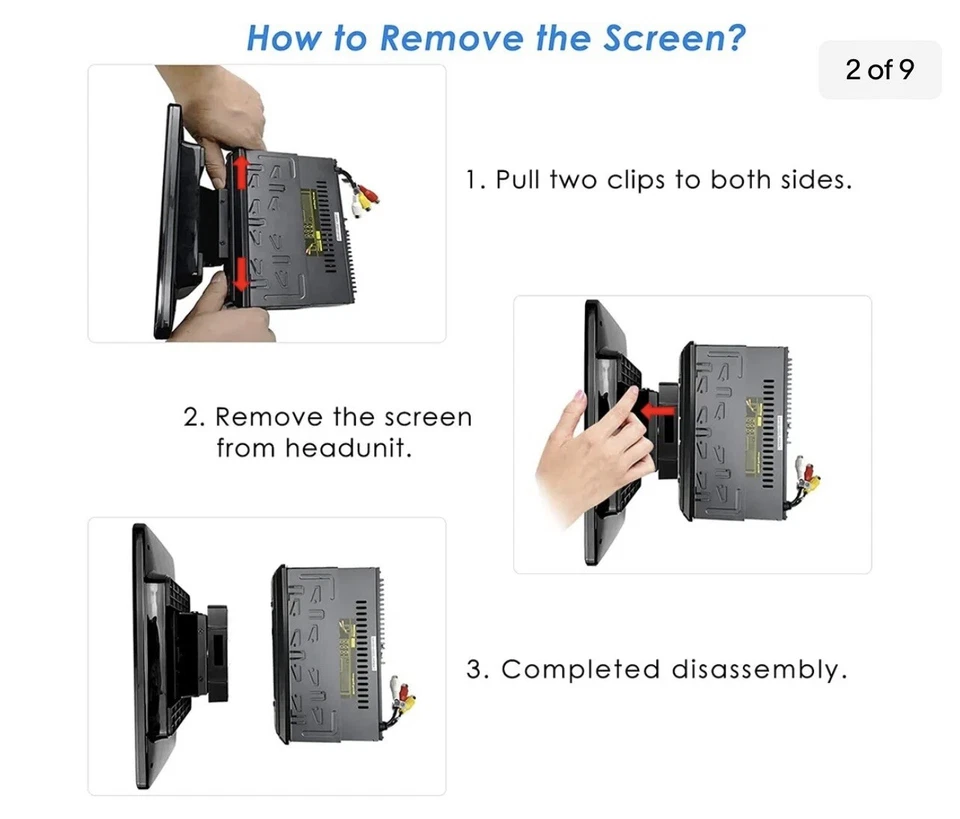 How to Remove the Screen?

2 of 9

1. Pull two clips to both sides.

2. Remove the screen from headunit.

3. Completed disassembly.