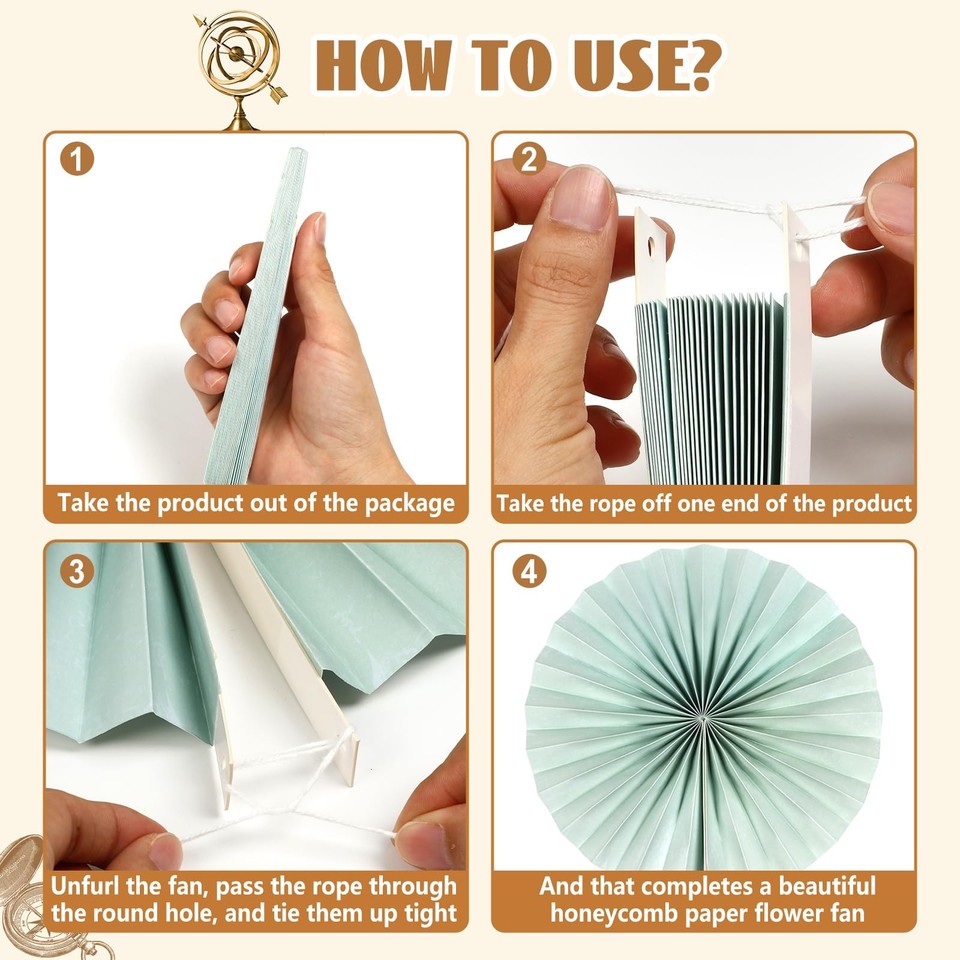 HOW TO USE?

1

Take the product out of the package

2

Take the rope off one end of the product

3

Unfurl the fan, pass the rope through the round hole, and tie them up tight

4

And that completes a beautiful honeycomb paper flower fan