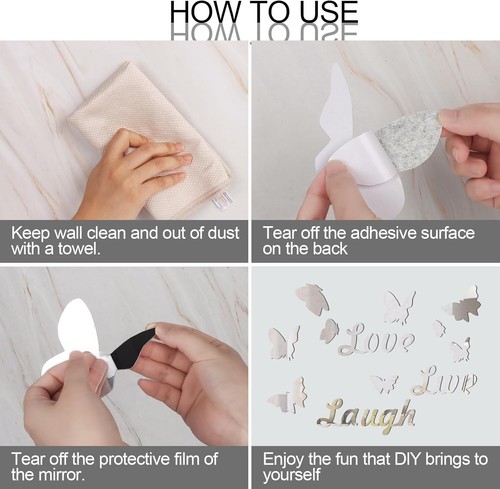 HOW TO USE

Keep wall clean and out of dust with a towel.

Tear off the adhesive surface on the back

Tear off the protective film of the mirror.

Love
Live
Laugh

Enjoy the fun that DIY brings to yourself