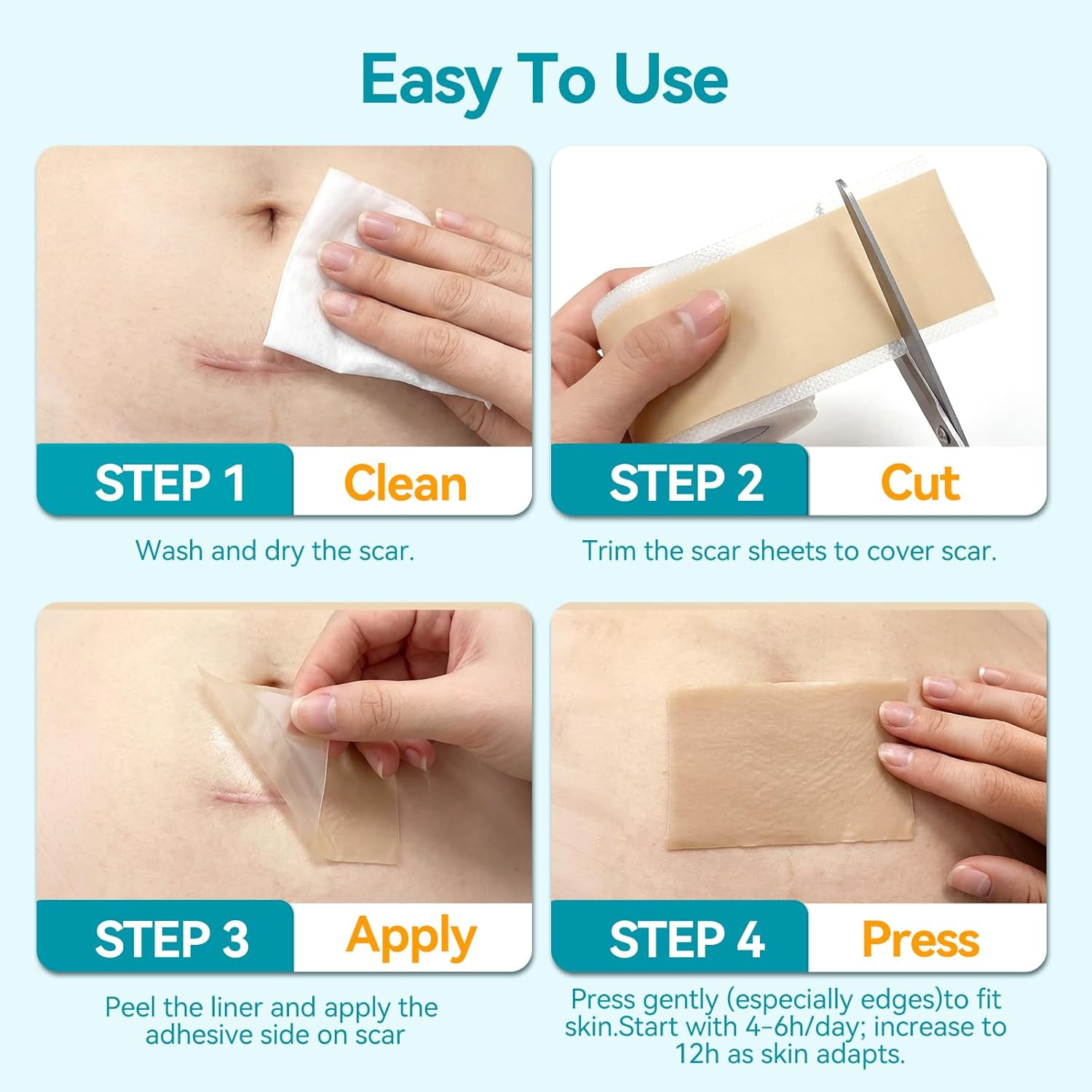 Easy To Use

STEP 1 Clean

Wash and dry the scar.

STEP 2 Cut

Trim the scar sheets to cover scar.

STEP 3 Apply

Peel the liner and apply the adhesive side on scar

STEP 4 Press

Press gently (especially edges)to fit skin.Start with 4-6h/day; increase to 12h as skin adapts.