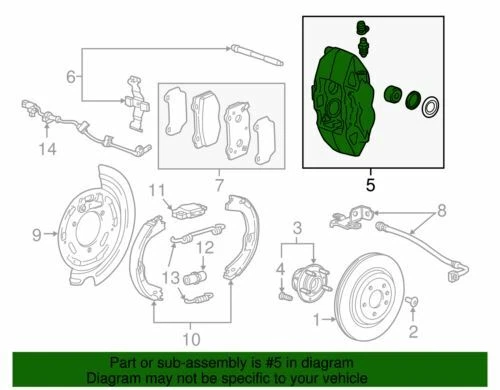 6

14

7

5

11

9

12

13

10

3

4

8

1

2

Part or sub-assembly is #5 in diagram
Diagram may not be specific to your vehicle