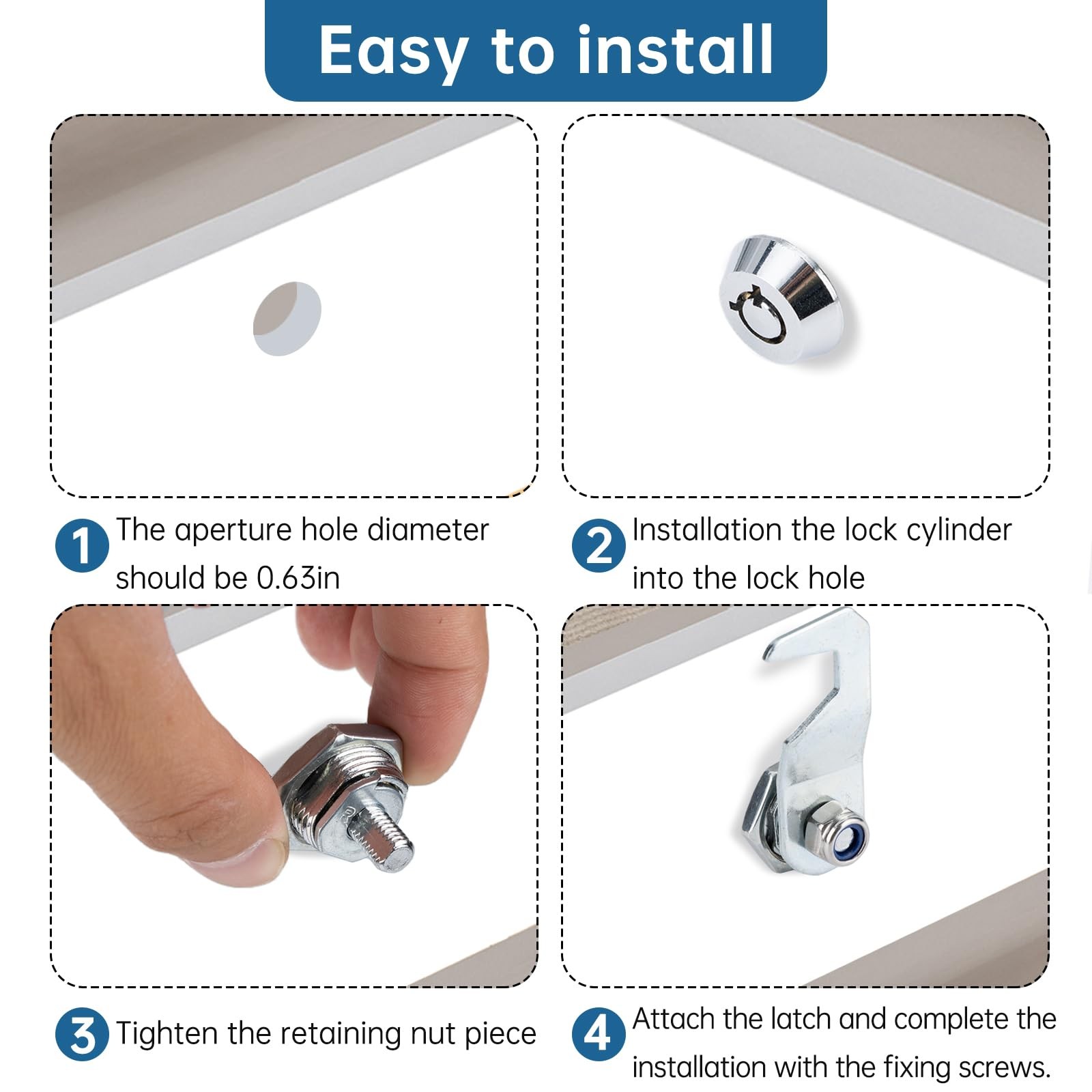 Easy to install

1 The aperture hole diameter should be 0.63in

2 Installation the lock cylinder into the lock hole

3 Tighten the retaining nut piece

4 Attach the latch and complete the installation with the fixing screws.