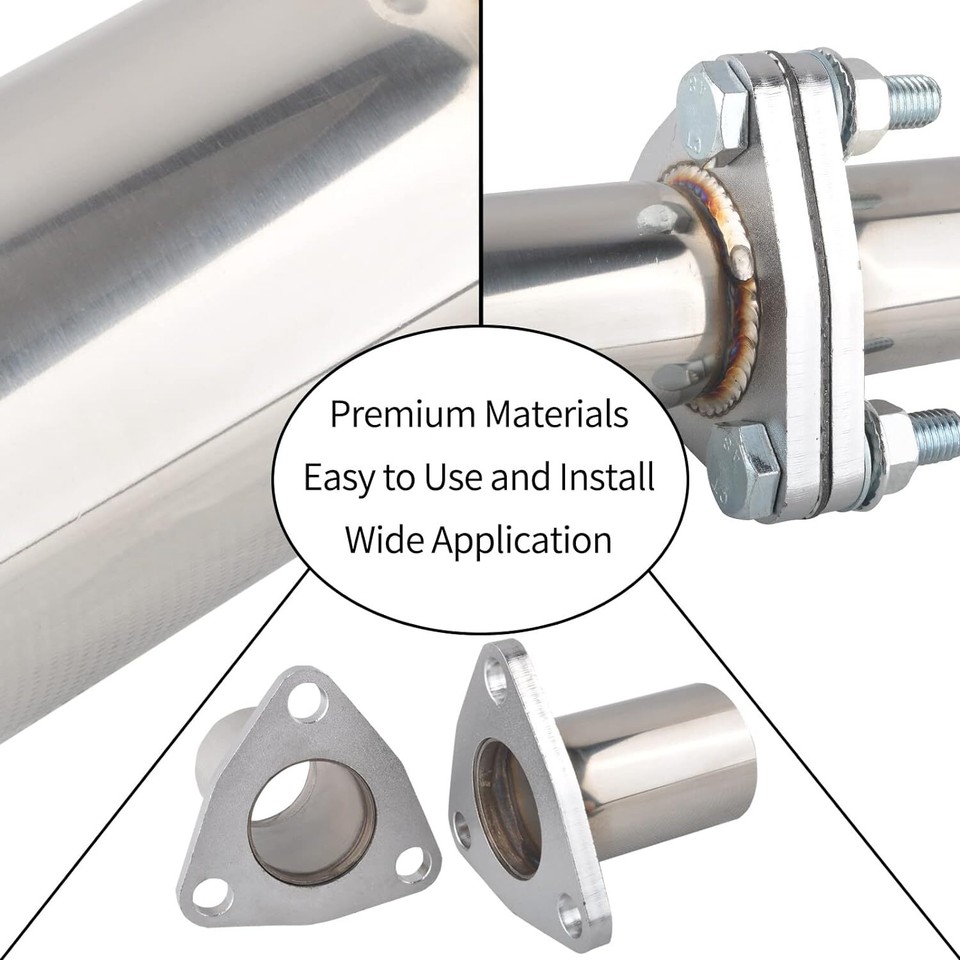 Premium Materials
Easy to Use and Install
Wide Application