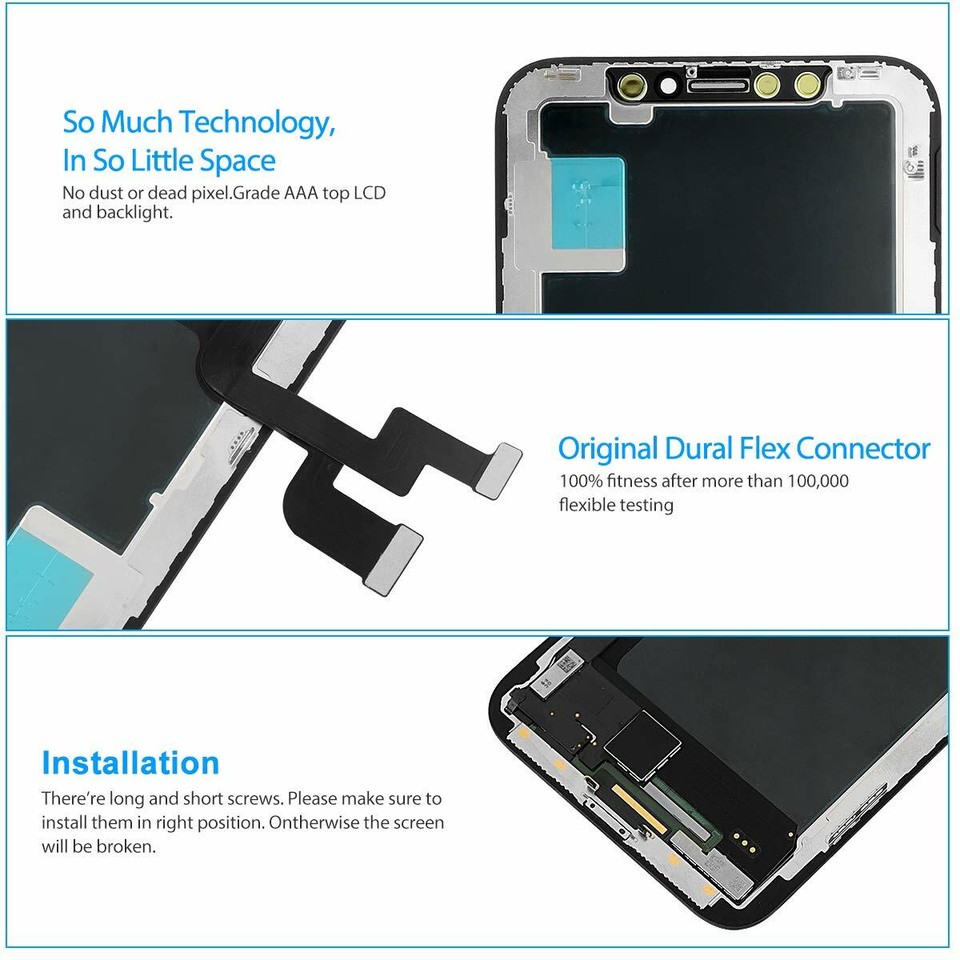 So Much Technology,
In So Little Space

No dust or dead pixel.Grade AAA top LCD and backlight.

Original Dural Flex Connector

100% fitness after more than 100,000 flexible testing

Installation

There're long and short screws. Please make sure to install them in right position. Ontherwise the screen will be broken.