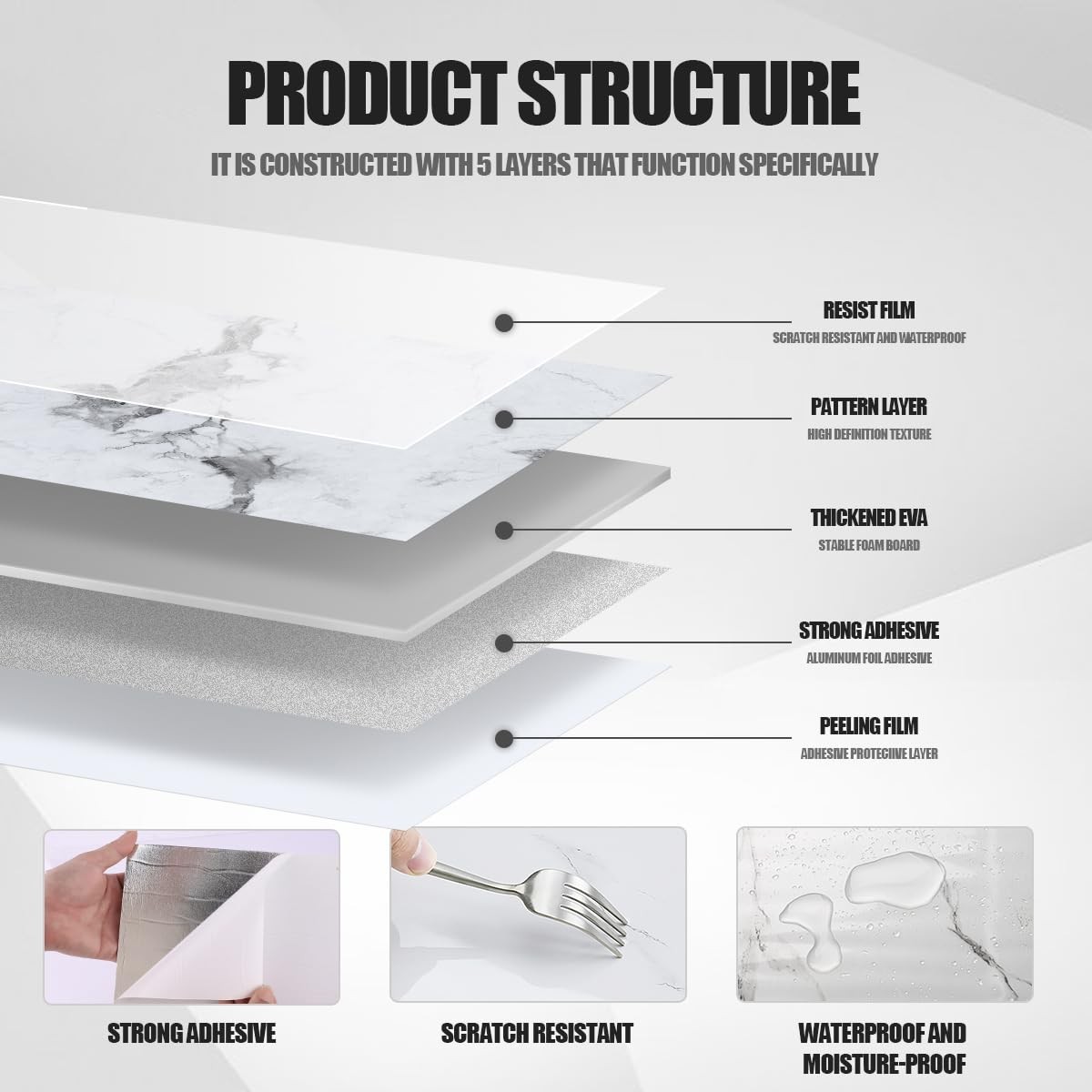 PRODUCT STRUCTURE

IT IS CONSTRUCTED WITH 5 LAYERS THAT FUNCTION SPECIFICALLY

RESIST FILM
SCRATCH RESISTANT AND WATERPROOF

PATTERN LAYER
HIGH DEFINITION TEXTURE

THICKENED EVA
STABLE FOAM BOARD

STRONG ADHESIVE
ALUMINUM FOIL ADHESIVE

PEELING FILM
ADHESIVE PROTECIIVE LAYER

STRONG ADHESIVE

SCRATCH RESISTANT

WATERPROOF AND MOISTURE-PROOF