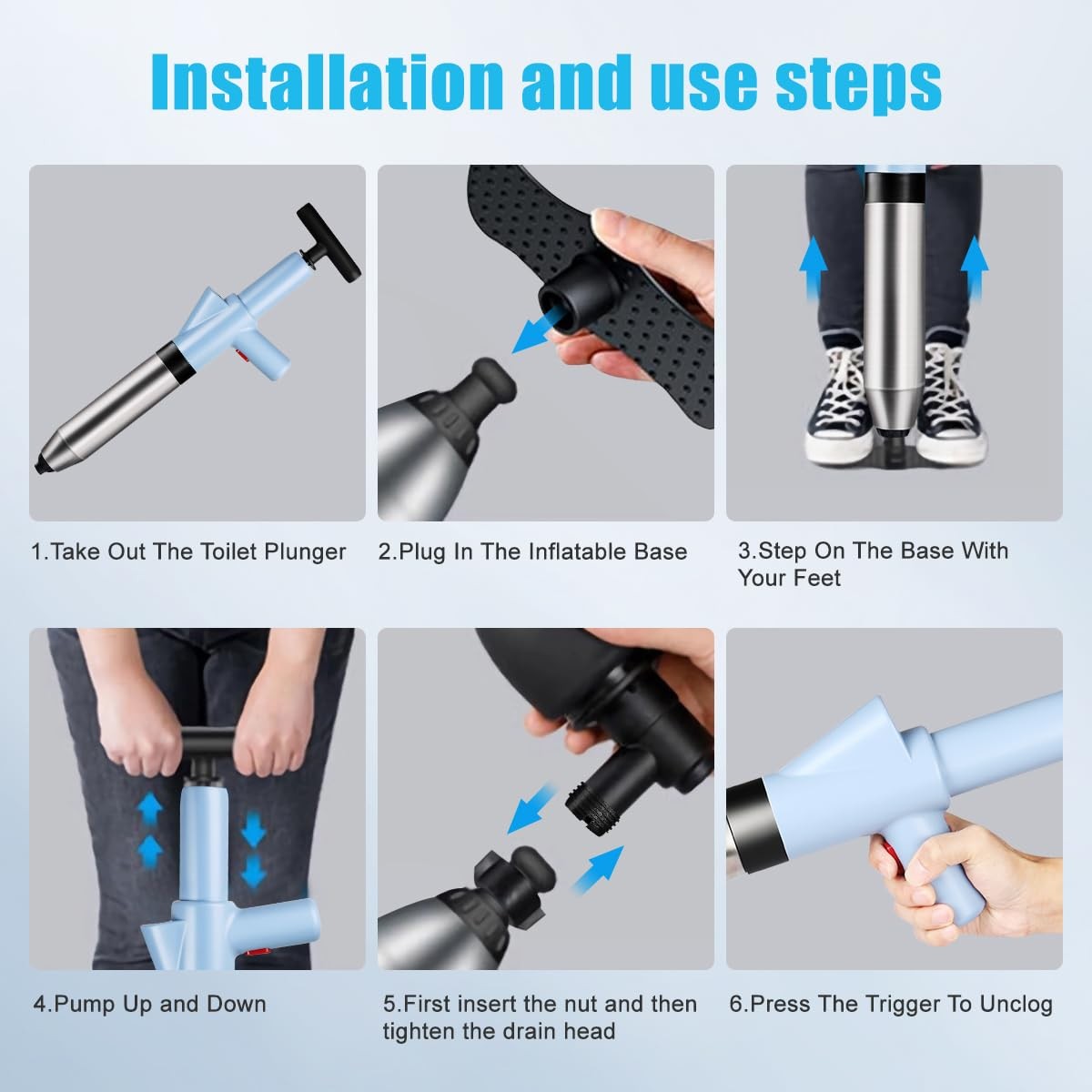 Installation and use steps

1.Take Out The Toilet Plunger

2.Plug In The Inflatable Base

3.Step On The Base With Your Feet

4.Pump Up and Down

5.First insert the nut and then tighten the drain head

6.Press The Trigger To Unclog