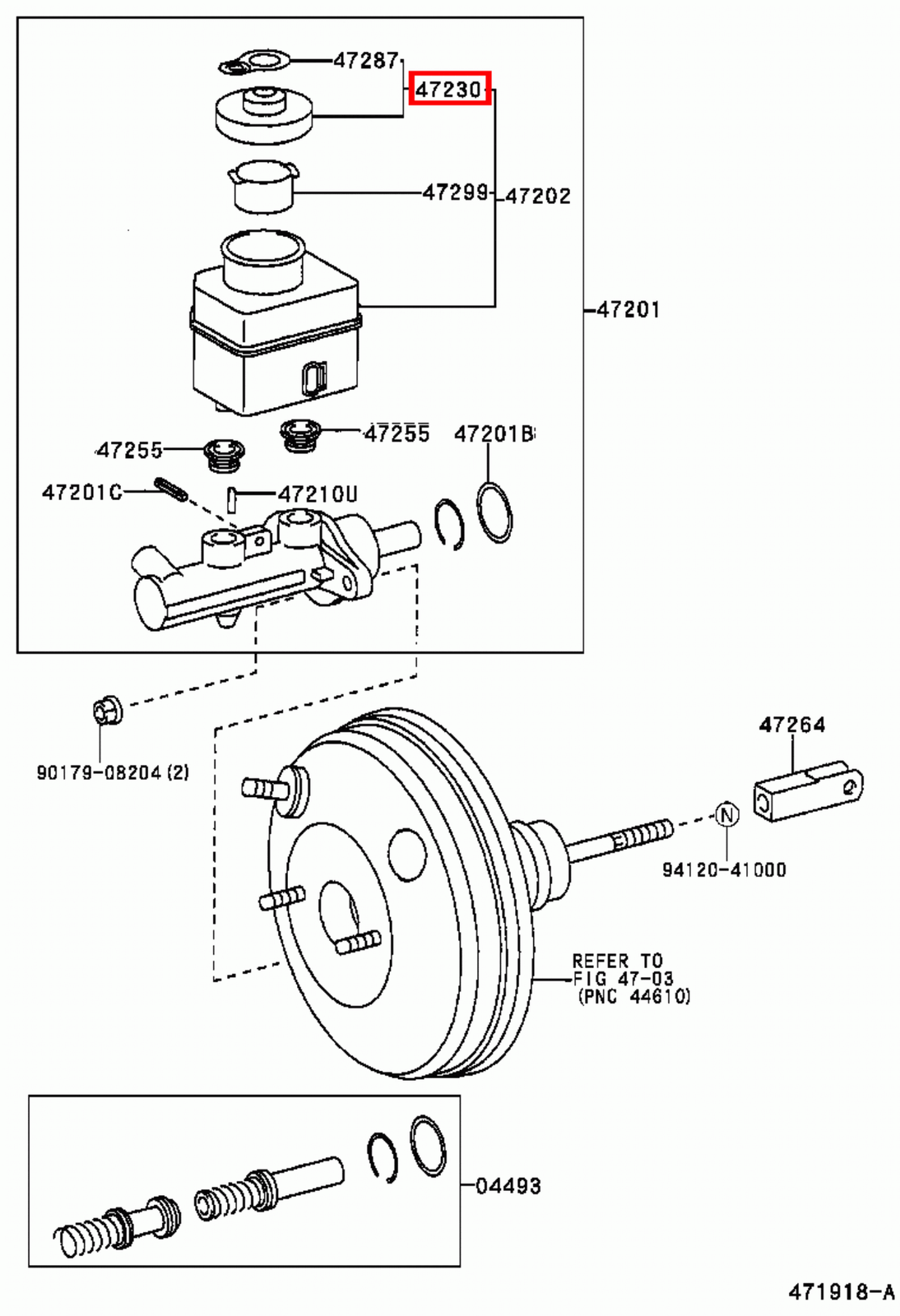 47287
47230
47299
47202
47201
47255
47255
47201B
47201C
47210U
90179-08204 (2)
47264
N
94120-41000
REFER TO
FIG 47-03
(PNC 44610)
04493
471918-A