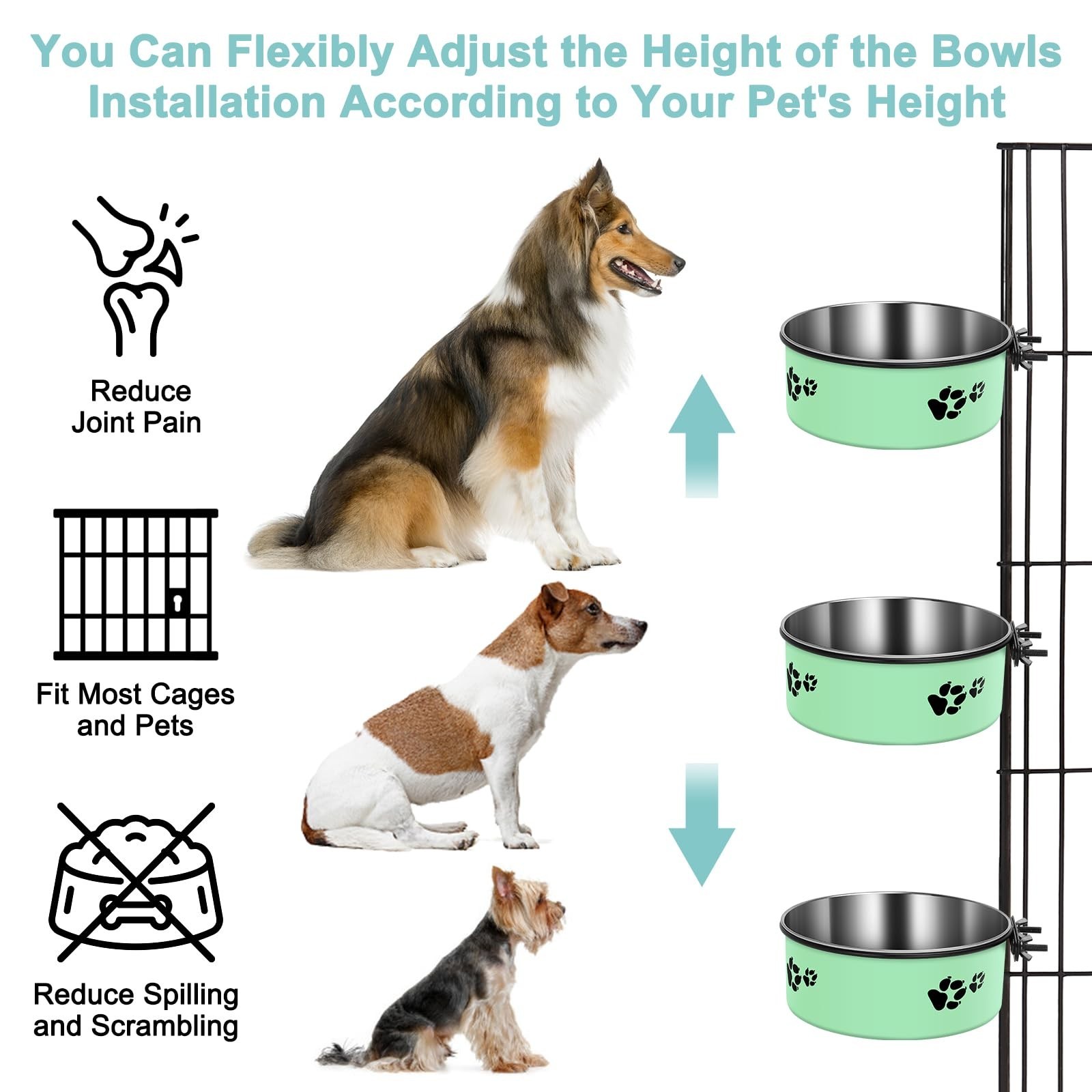 You Can Flexibly Adjust the Height of the Bowls Installation According to Your Pet's Height

Reduce Joint Pain

Fit Most Cages and Pets

Reduce Spilling and Scrambling