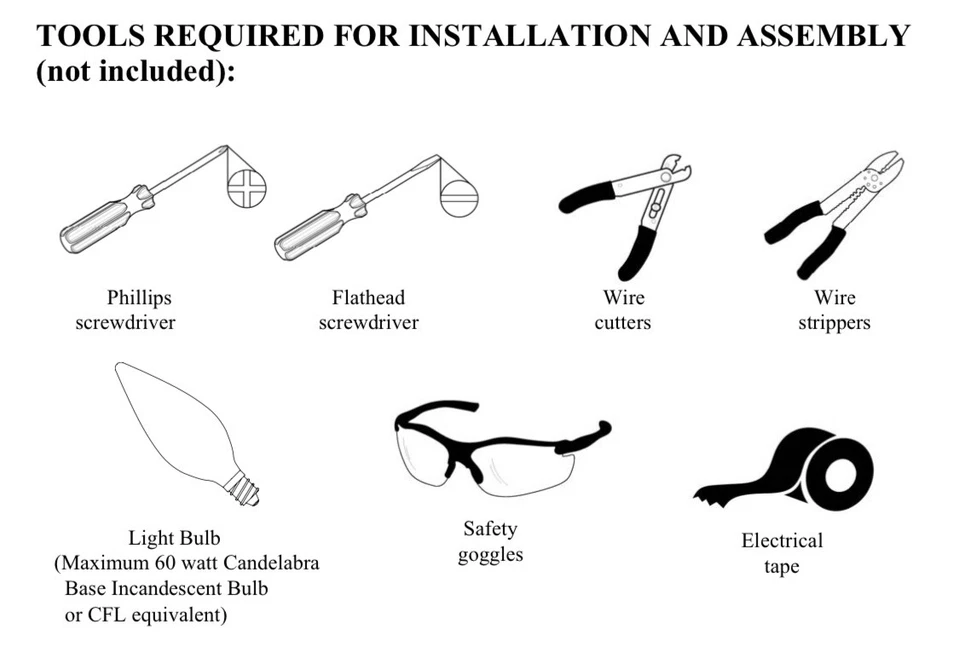 TOOLS REQUIRED FOR INSTALLATION AND ASSEMBLY (not included):

Phillips screwdriver

Flathead screwdriver

Wire cutters

Wire strippers

Light Bulb (Maximum 60 watt Candelabra Base Incandescent Bulb or CFL equivalent)

Safety goggles

Electrical tape