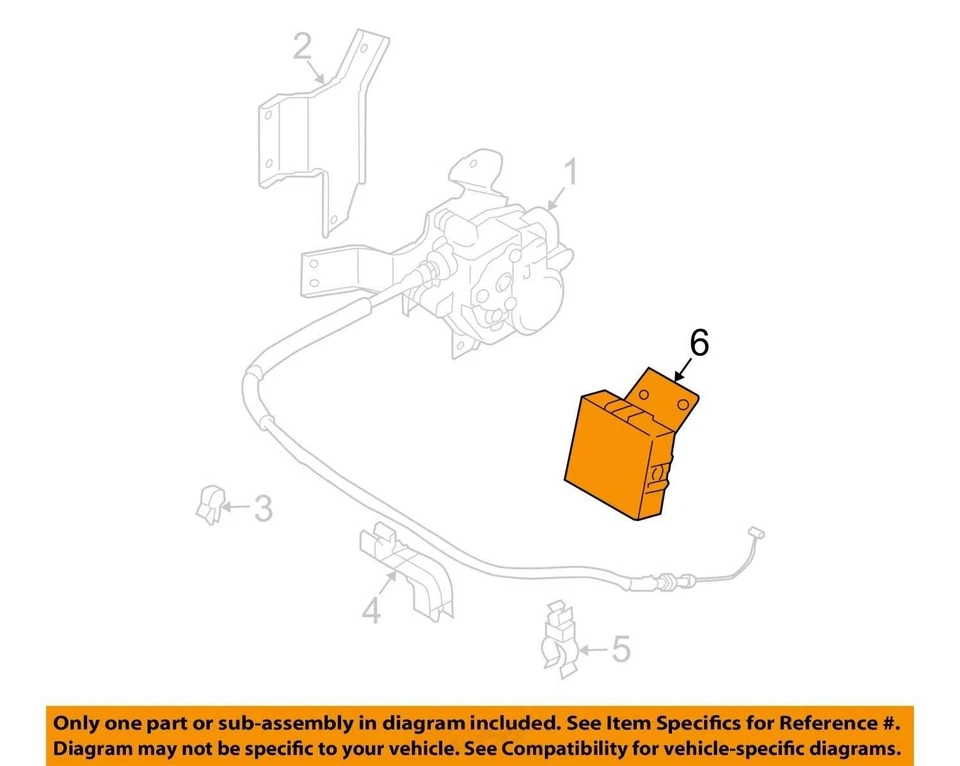 2
1
6
3
4
5

Only one part or sub-assembly in diagram included. See Item Specifics for Reference #. Diagram may not be specific to your vehicle. See Compatibility for vehicle-specific diagrams.