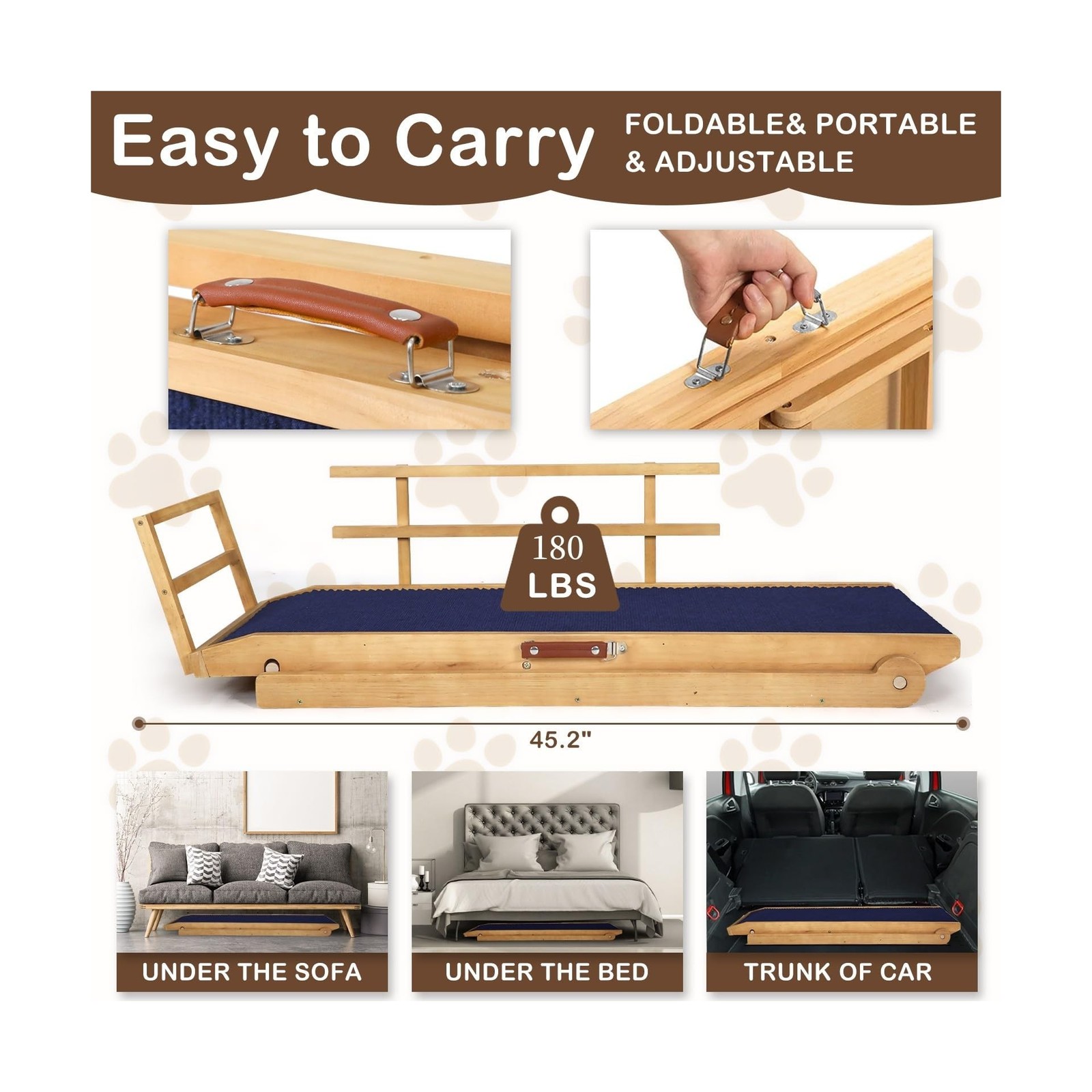 Easy to Carry

FOLDABLE& PORTABLE & ADJUSTABLE

180 LBS

45.2"

UNDER THE SOFA

UNDER THE BED

TRUNK OF CAR