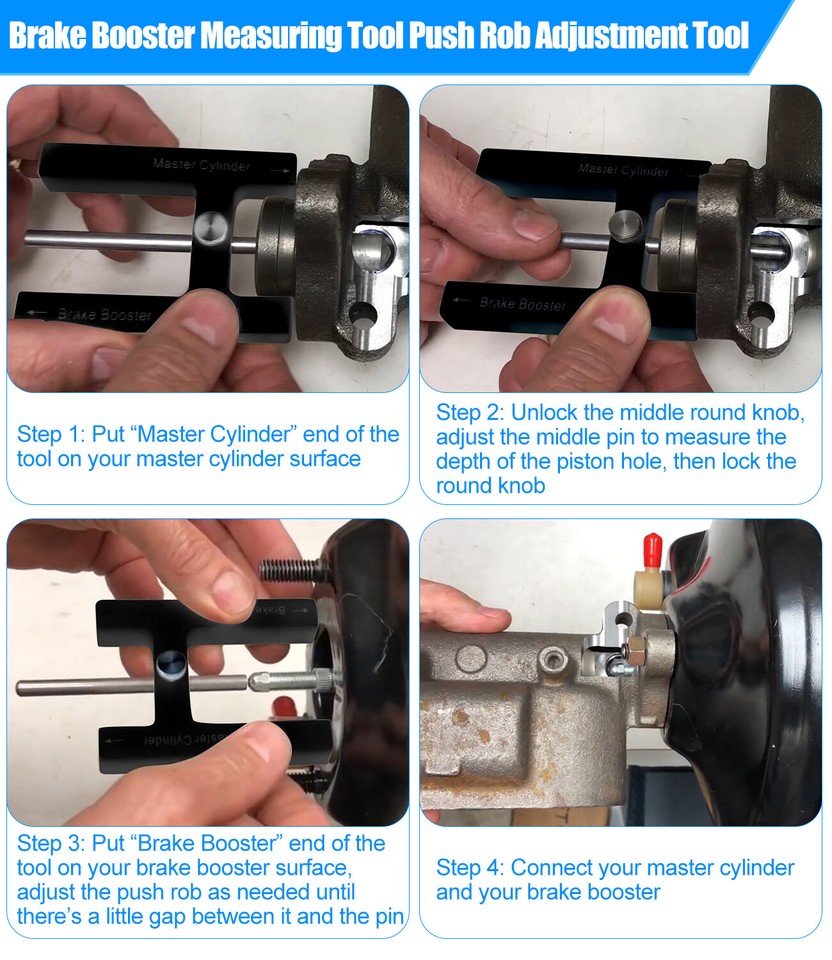 Brake Booster Measuring Tool Push Rob Adjustment Tool

Master Cylinder

Brake Booster

Step 1: Put “Master Cylinder” end of the tool on your master cylinder surface

Master Cylinder

Brake Booster

Step 2: Unlock the middle round knob, adjust the middle pin to measure the depth of the piston hole, then lock the round knob

Brake

Master Cylinder

Step 3: Put “Brake Booster” end of the tool on your brake booster surface, adjust the push rob as needed until there’s a little gap between it and the pin

Step 4: Connect your master cylinder and your brake booster