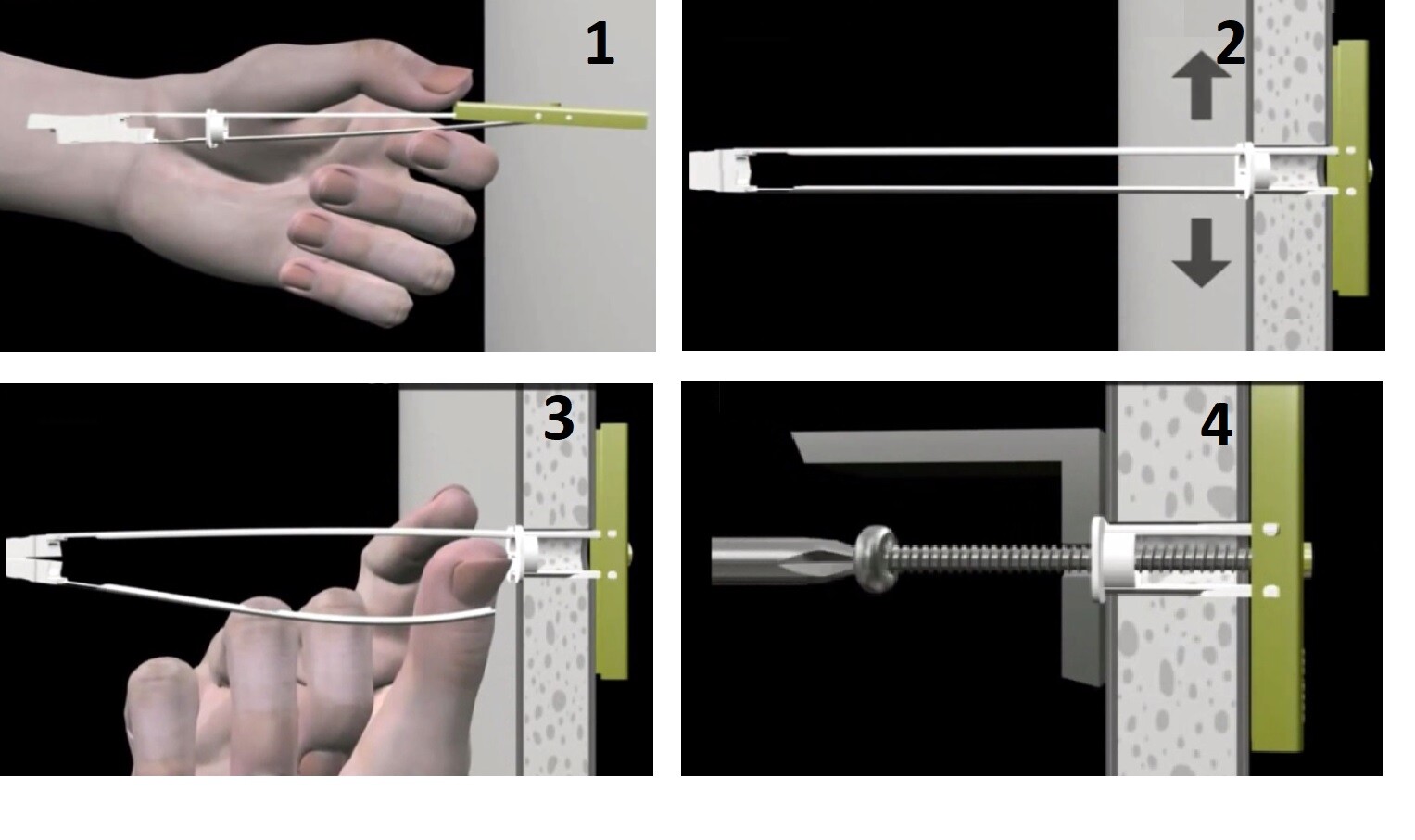 1

2

3

4