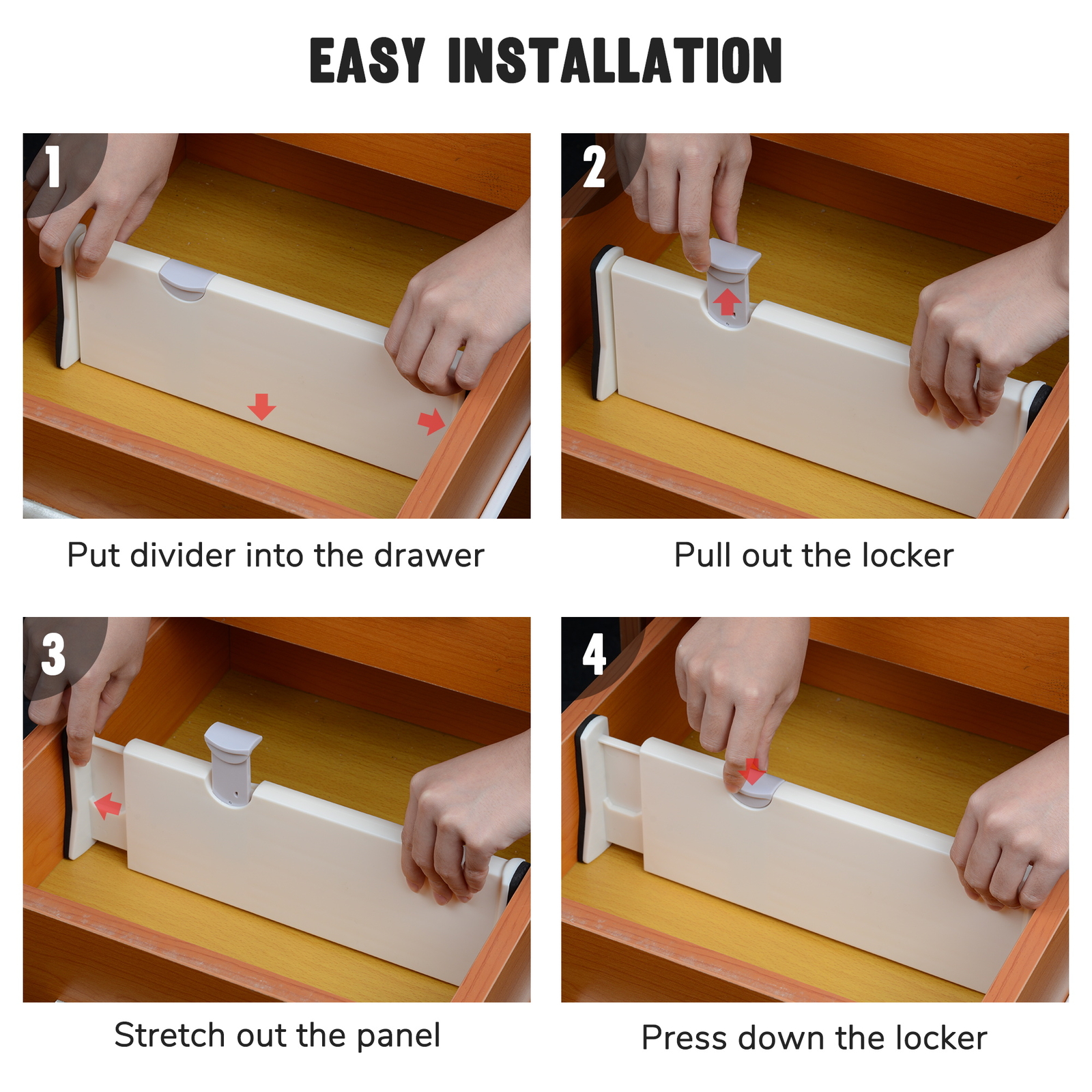 EASY INSTALLATION

1

Put divider into the drawer

2

Pull out the locker

3

Stretch out the panel

4

Press down the locker