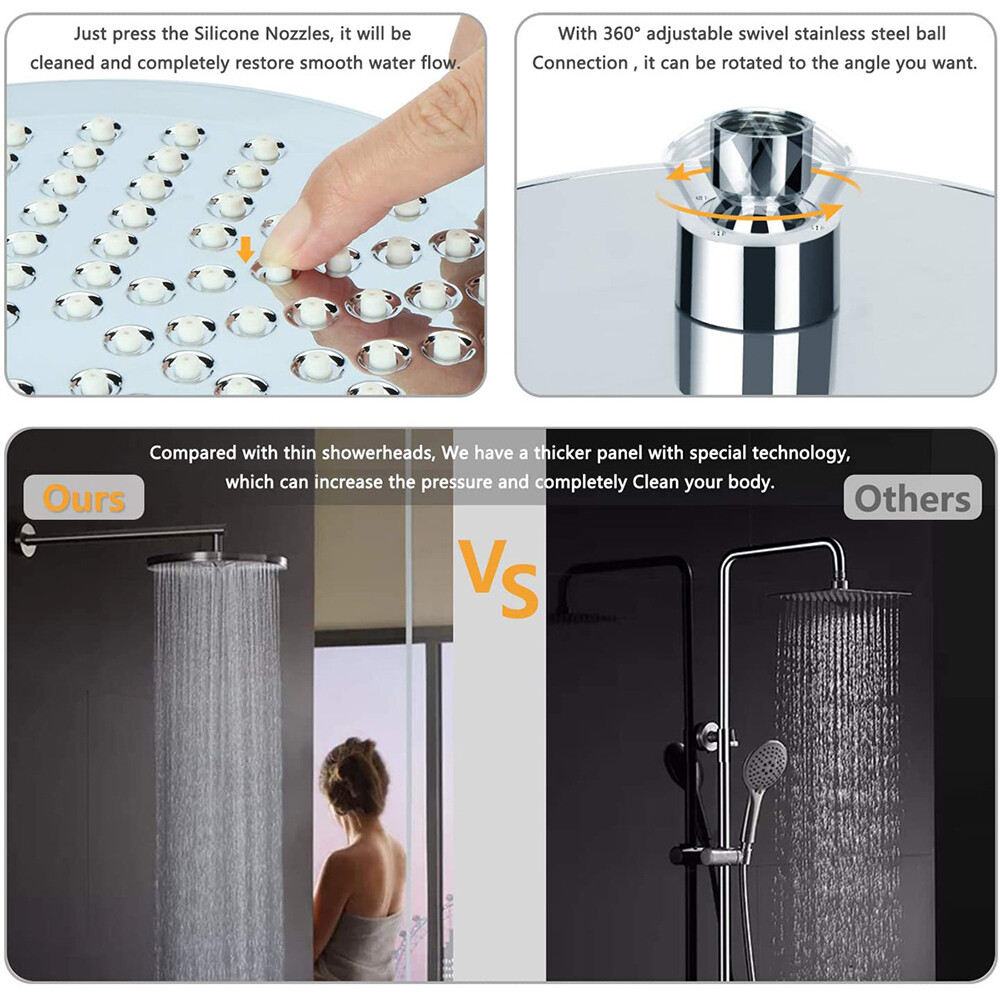 Just press the Silicone Nozzles, it will be cleaned and completely restore smooth water flow.

With 360° adjustable swivel stainless steel ball Connection , it can be rotated to the angle you want.

Compared with thin showerheads, We have a thicker panel with special technology, which can increase the pressure and completely Clean your body.

Ours

VS

Others