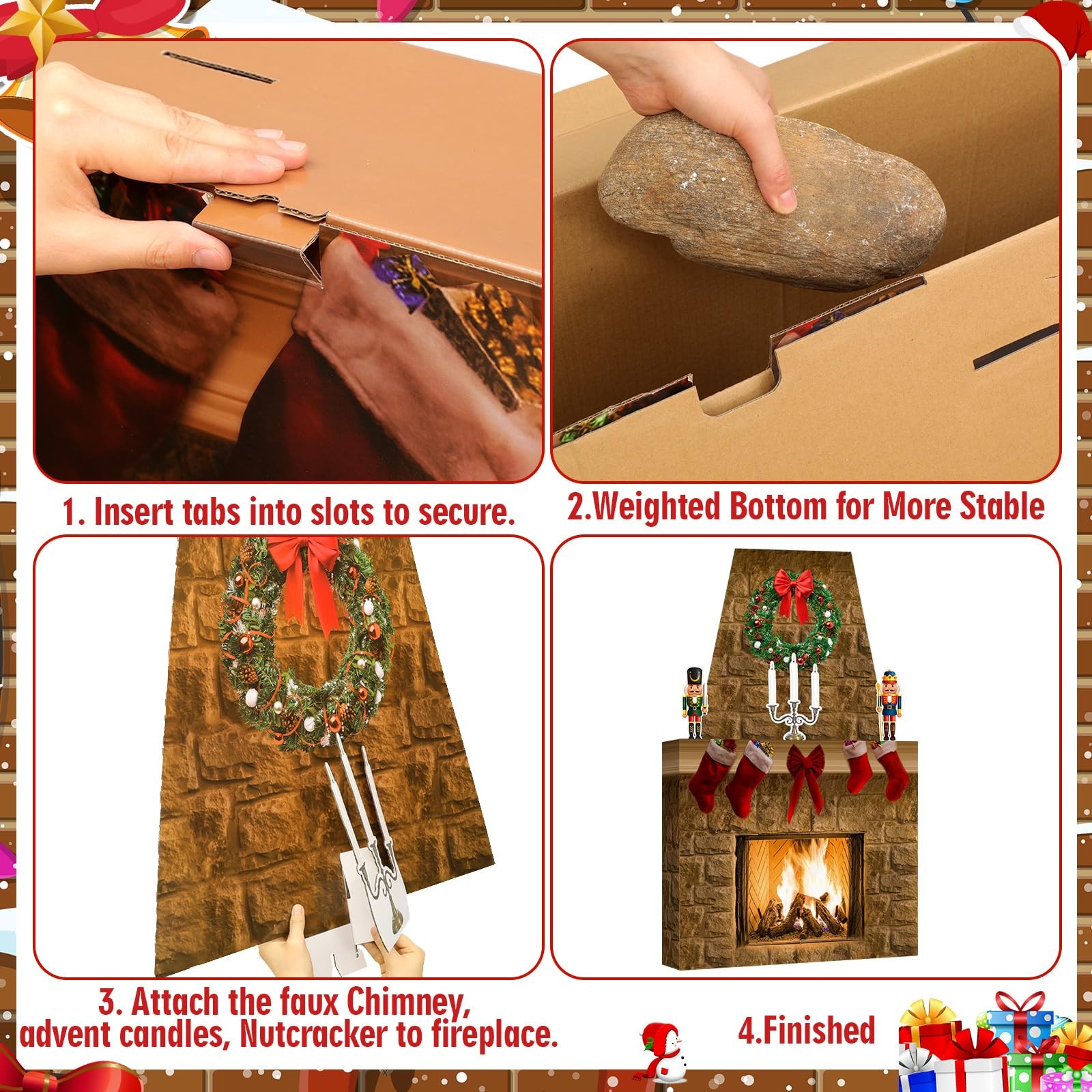 1. Insert tabs into slots to secure.

2.Weighted Bottom for More Stable

3. Attach the faux Chimney, advent candles, Nutcracker to fireplace.

4.Finished