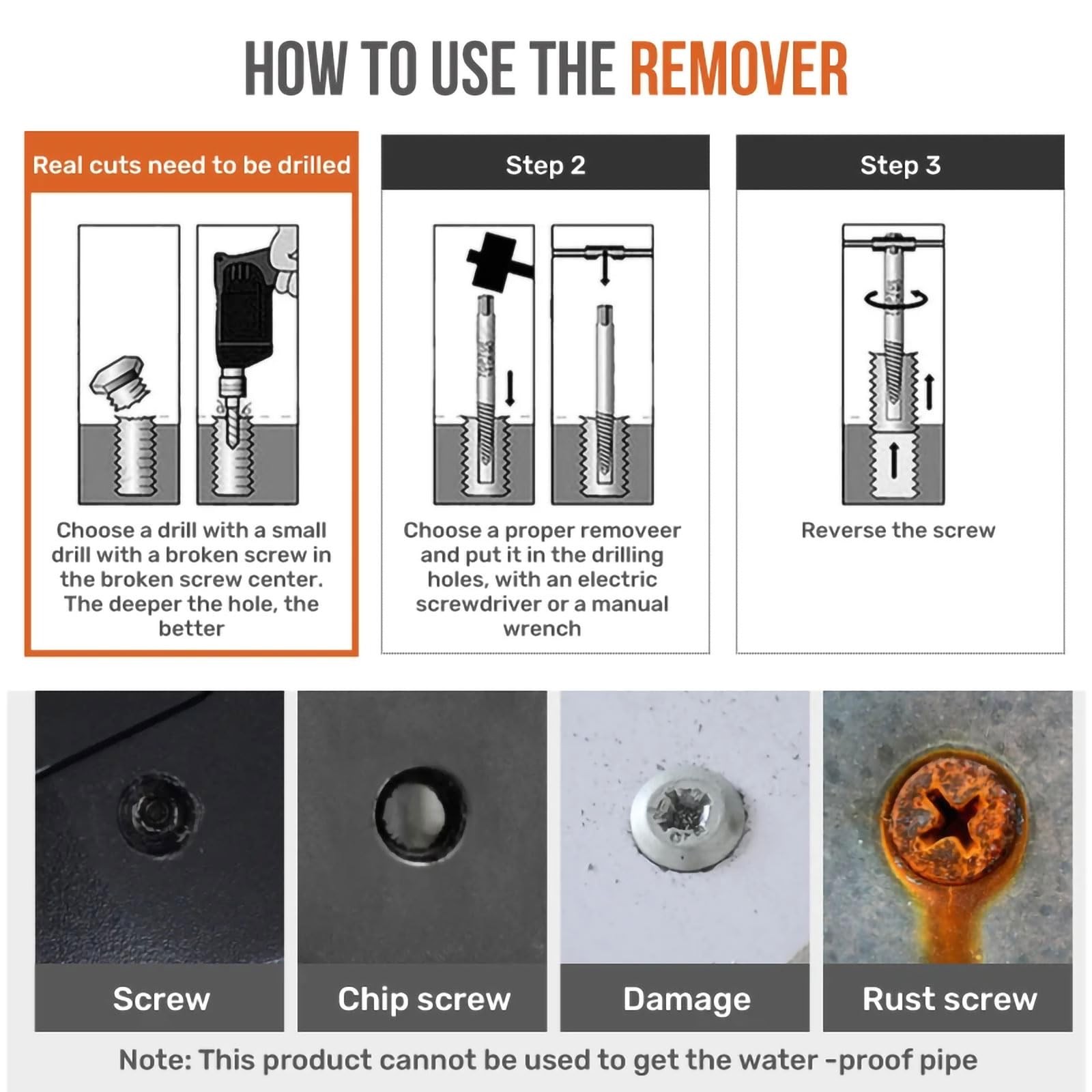 HOW TO USE THE REMOVER

Real cuts need to be drilled

Choose a drill with a small drill with a broken screw in the broken screw center. The deeper the hole, the better

Step 2

Choose a proper removeer and put it in the drilling holes, with an electric screwdriver or a manual wrench

Step 3

Reverse the screw

Screw

Chip screw

Damage

Rust screw

Note: This product cannot be used to get the water -proof pipe