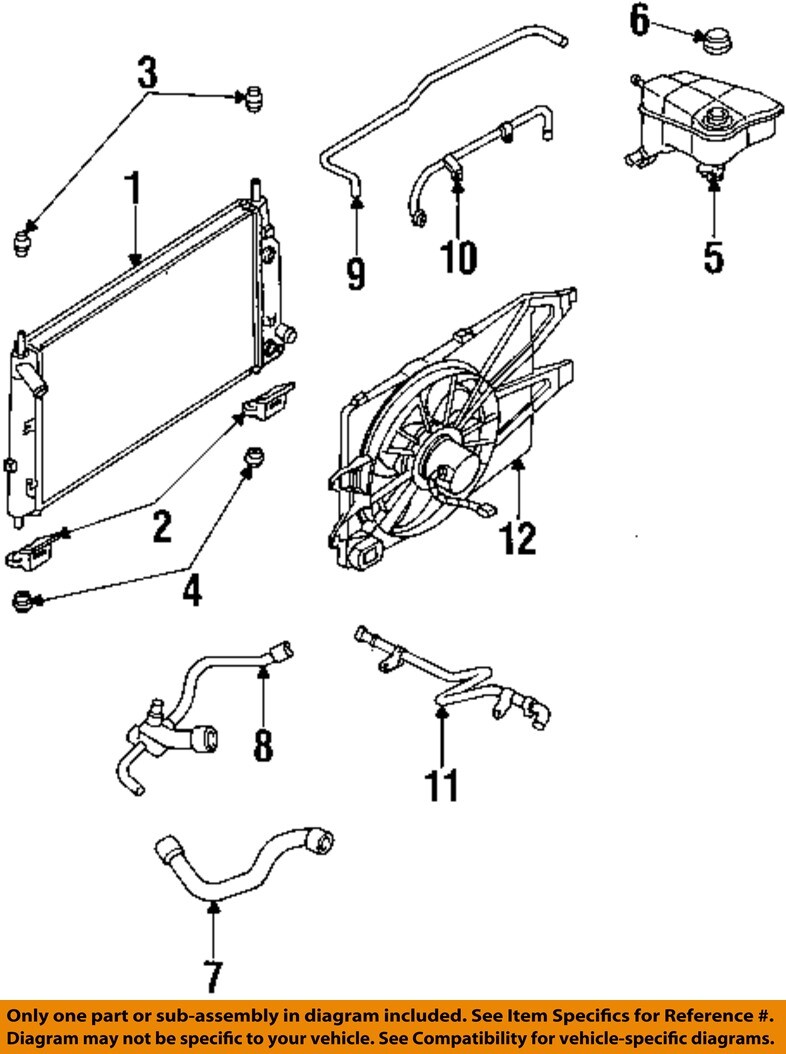 3
6
1
9
10
5
2
12
4
8
11
7

Only one part or sub-assembly in diagram included. See Item Specifics for Reference #. Diagram may not be specific to your vehicle. See Compatibility for vehicle-specific diagrams.