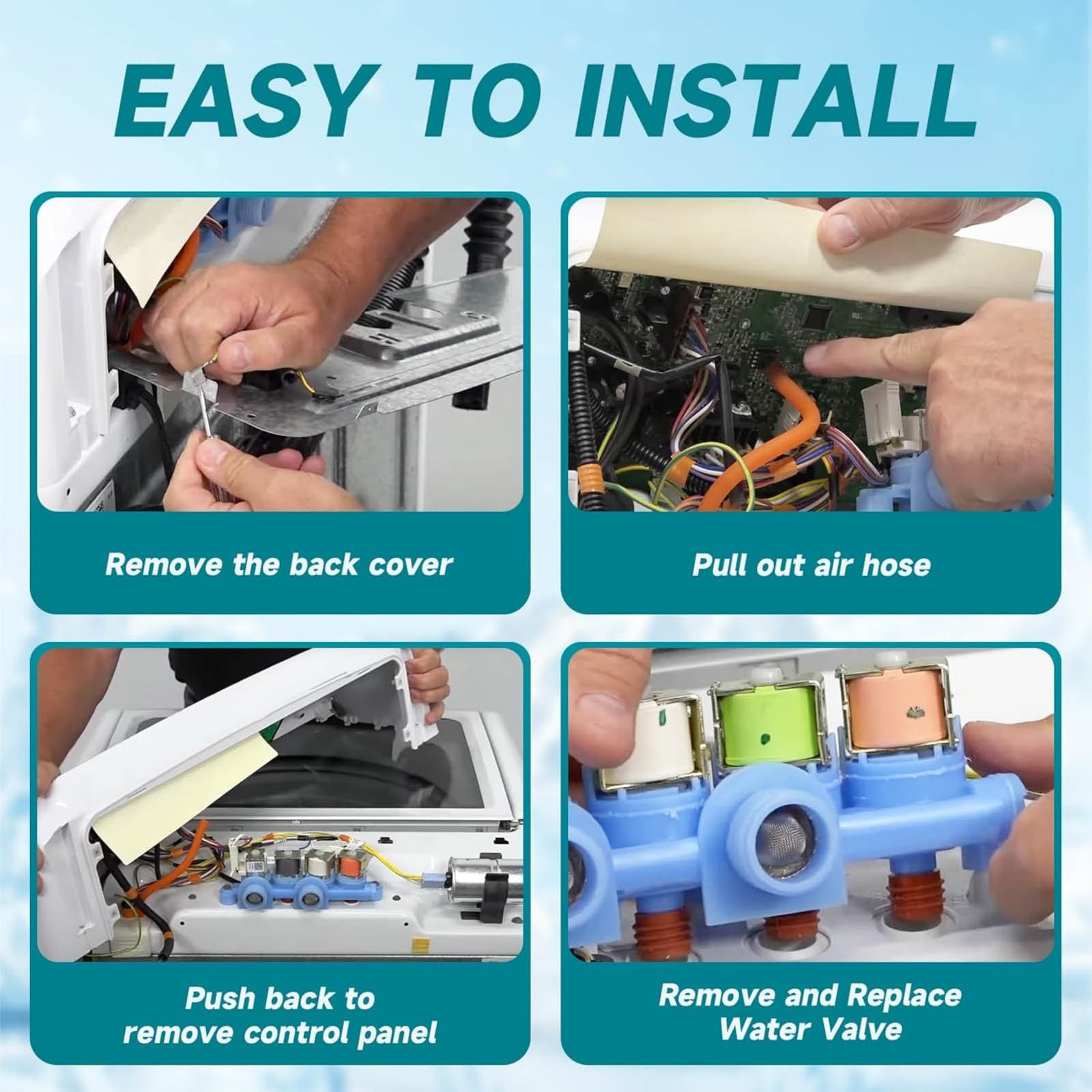 EASY TO INSTALL

Remove the back cover

Pull out air hose

Push back to remove control panel

Remove and Replace Water Valve