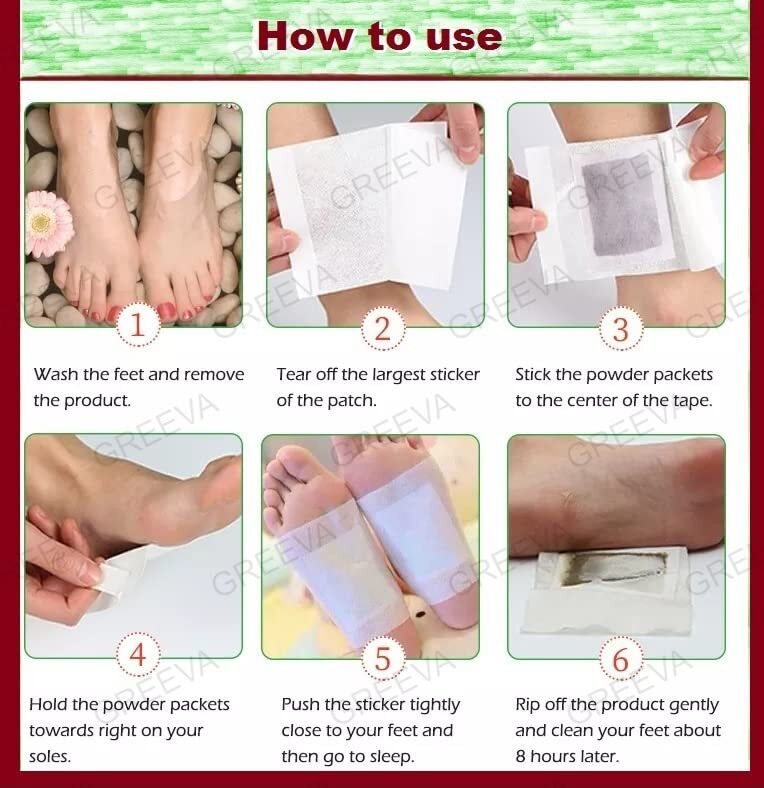 How to use

1
Wash the feet and remove the product.

2
Tear off the largest sticker of the patch.

3
Stick the powder packets to the center of the tape.

4
Hold the powder packets towards right on your soles.

5
Push the sticker tightly close to your feet and then go to sleep.

6
Rip off the product gently and clean your feet about 8 hours later.

GREEVA