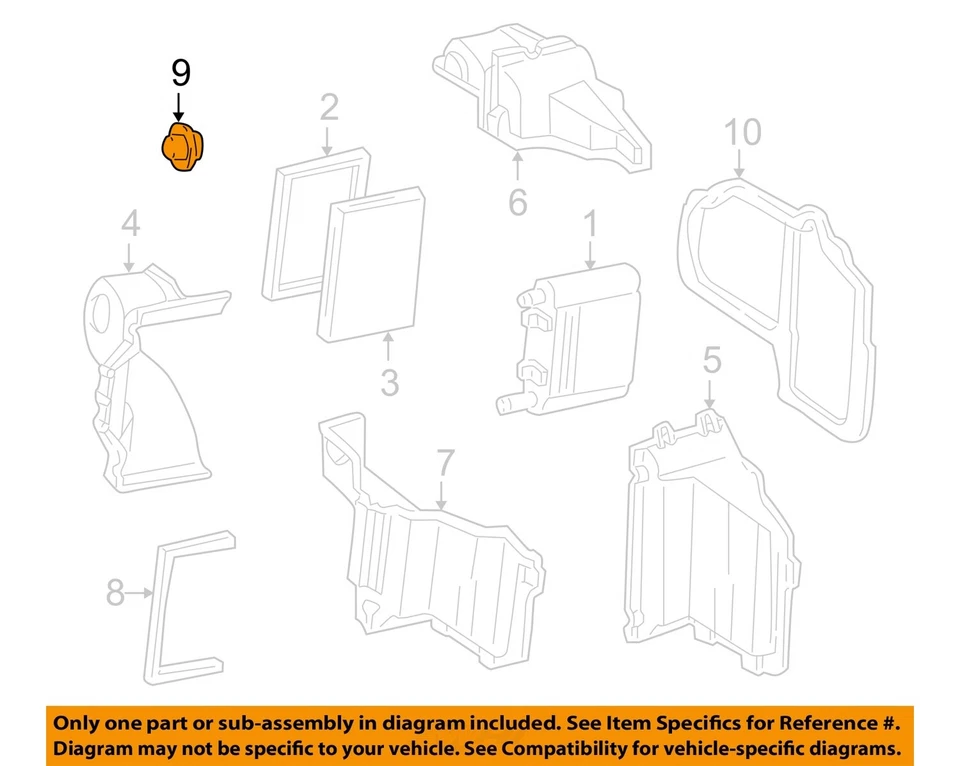 9
2
6
10
4
1
3
5
7
8

Only one part or sub-assembly in diagram included. See Item Specifics for Reference #. Diagram may not be specific to your vehicle. See Compatibility for vehicle-specific diagrams.