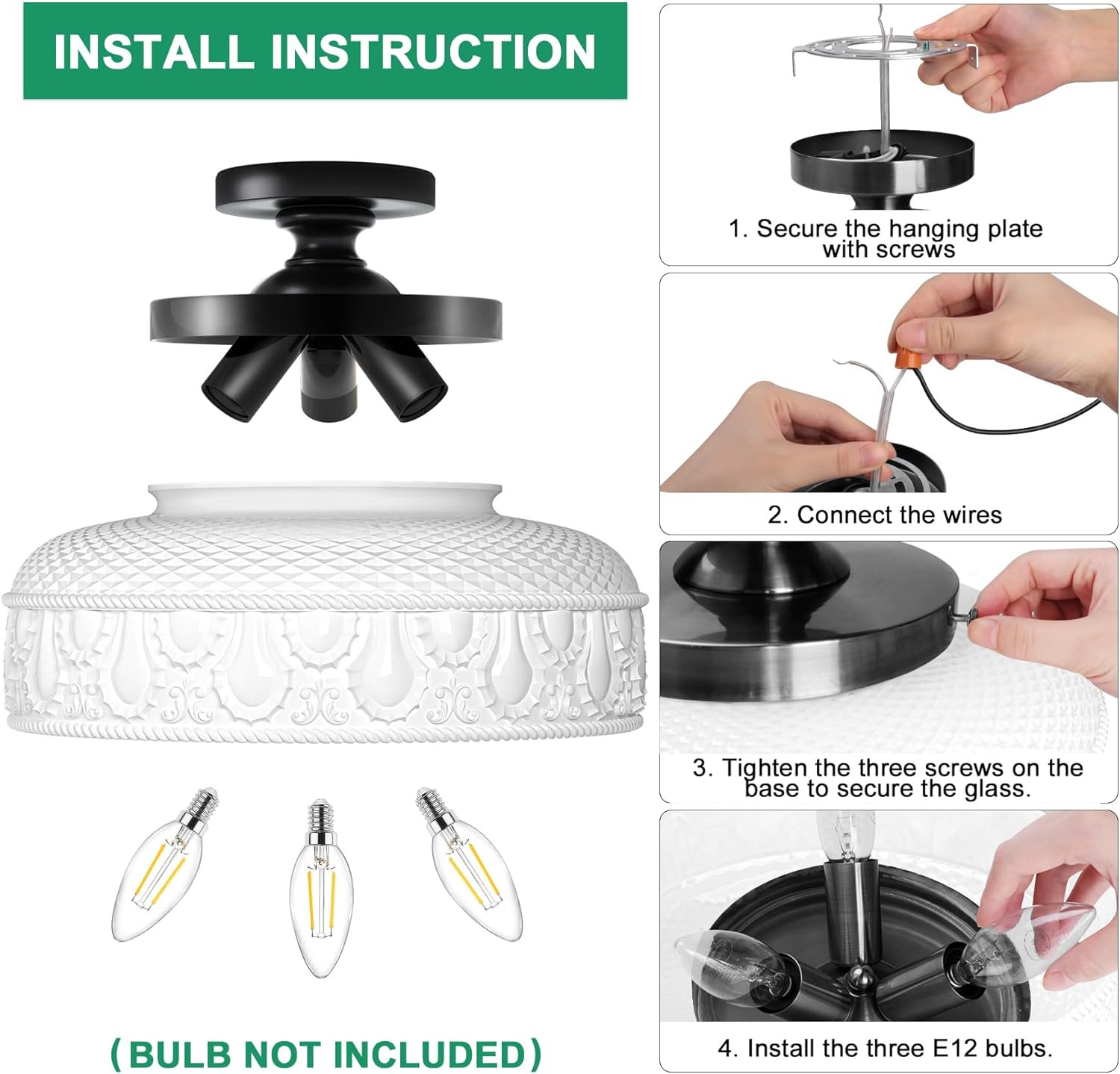 INSTALL INSTRUCTION

(BULB NOT INCLUDED)

1. Secure the hanging plate with screws

2. Connect the wires

3. Tighten the three screws on the base to secure the glass.

4. Install the three E12 bulbs.