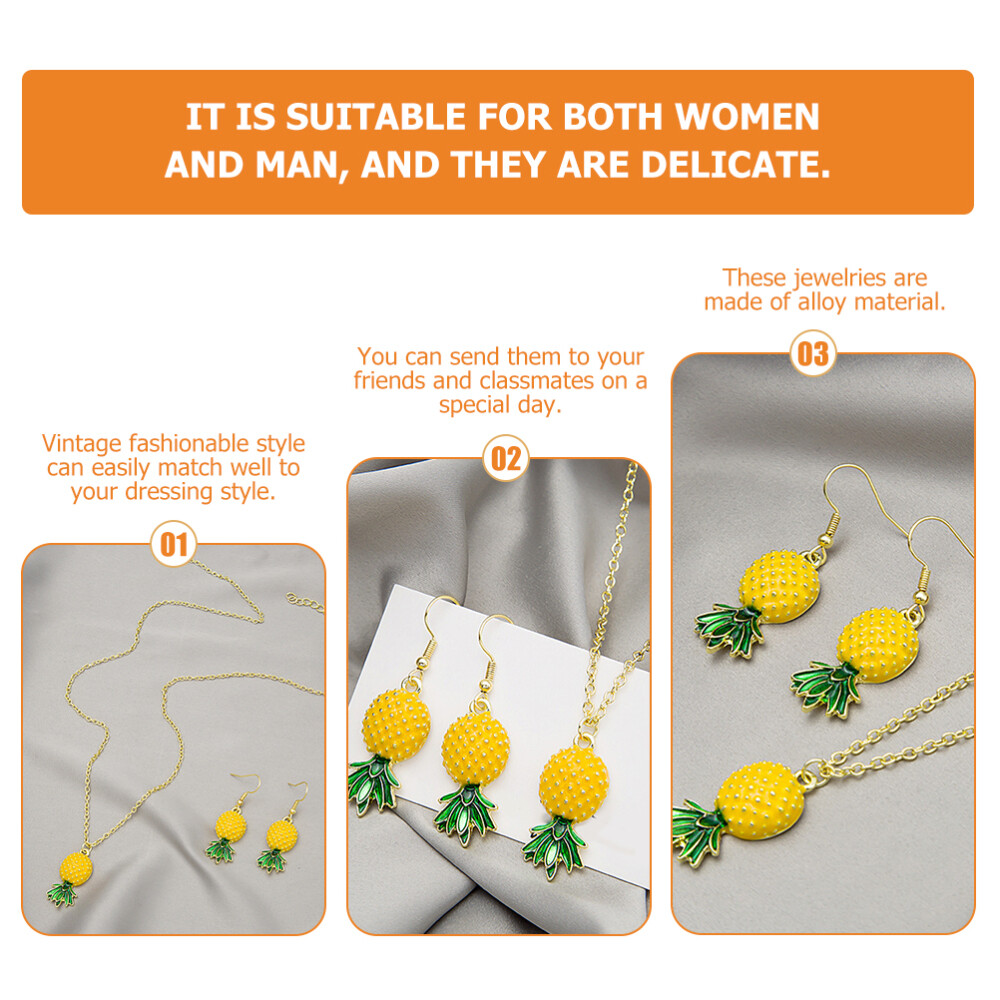 IT IS SUITABLE FOR BOTH WOMEN AND MAN, AND THEY ARE DELICATE.

Vintage fashionable style can easily match well to your dressing style.

01

You can send them to your friends and classmates on a special day.

02

These jewelries are made of alloy material.

03