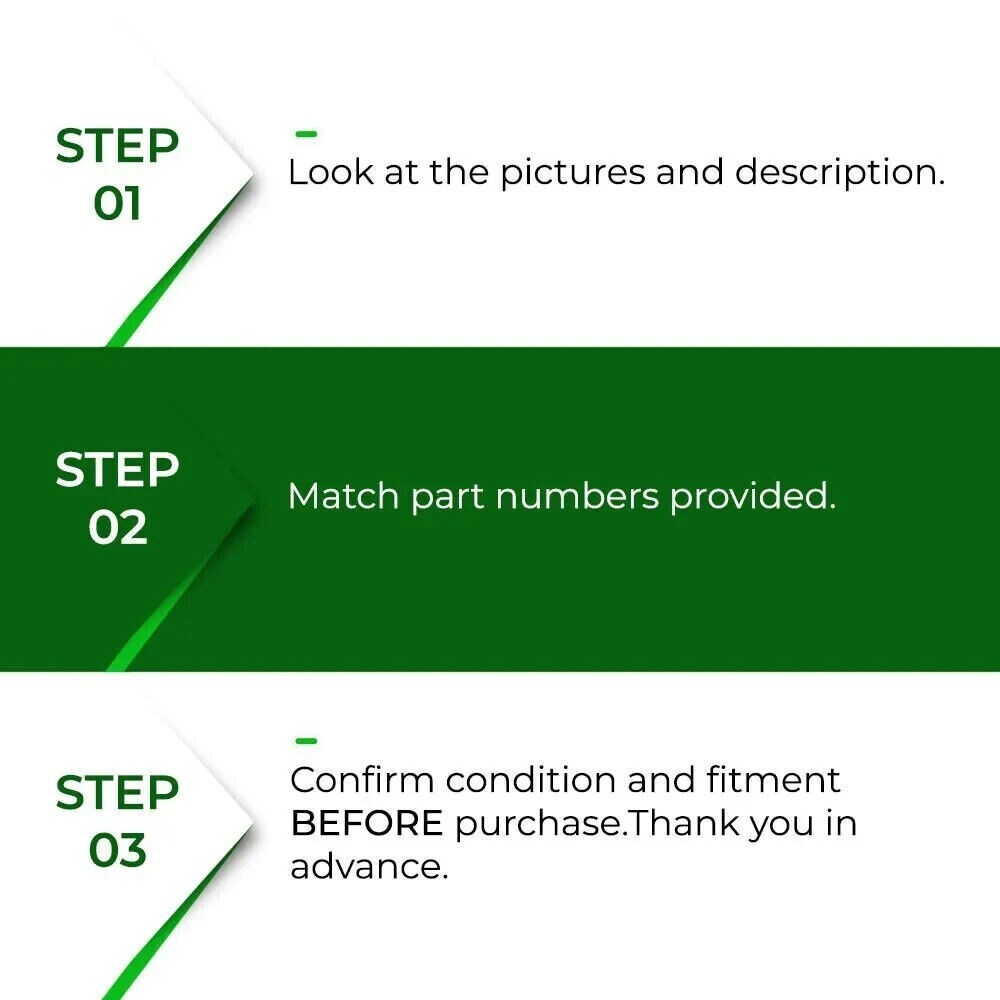 STEP 01

Look at the pictures and description.

STEP 02

Match part numbers provided.

STEP 03

Confirm condition and fitment BEFORE purchase.Thank you in advance.