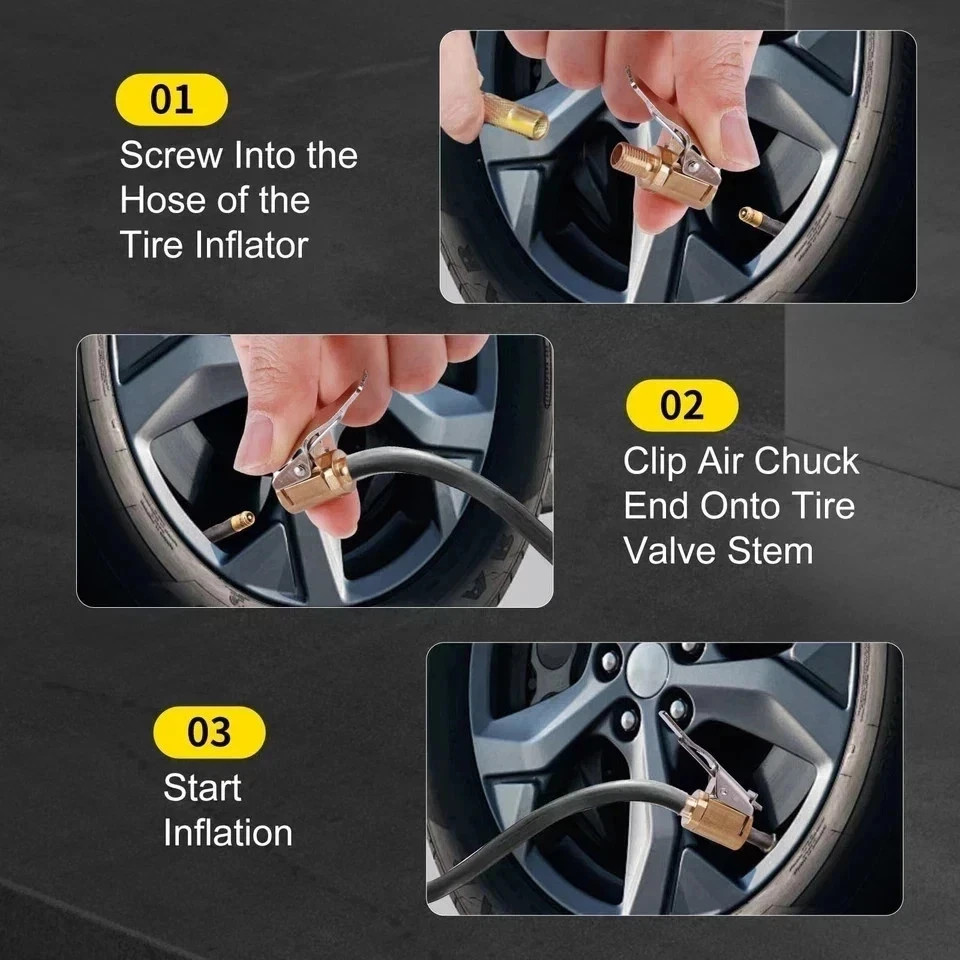 01
Screw Into the Hose of the Tire Inflator

02
Clip Air Chuck End Onto Tire Valve Stem

03
Start Inflation