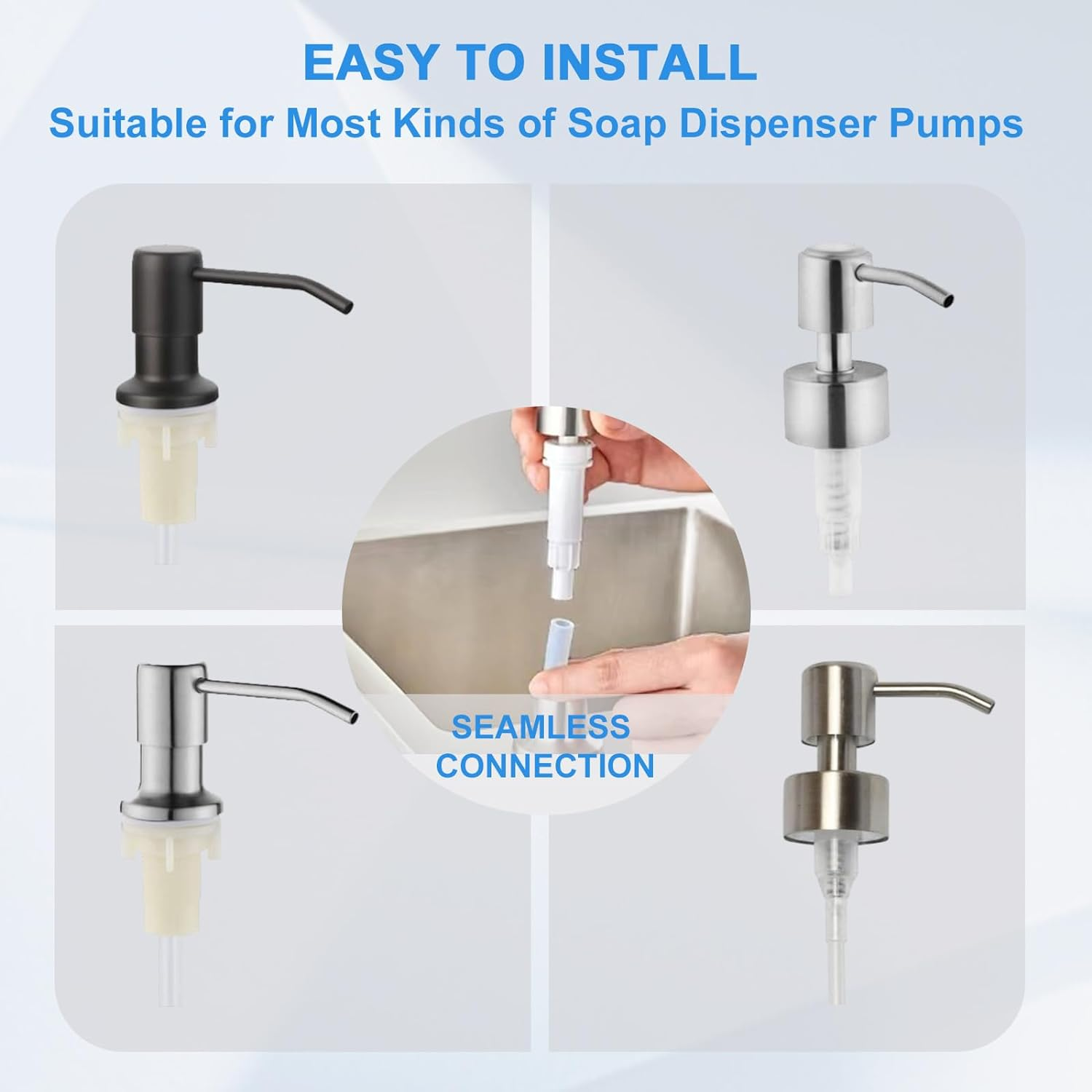 EASY TO INSTALL
Suitable for Most Kinds of Soap Dispenser Pumps

SEAMLESS CONNECTION