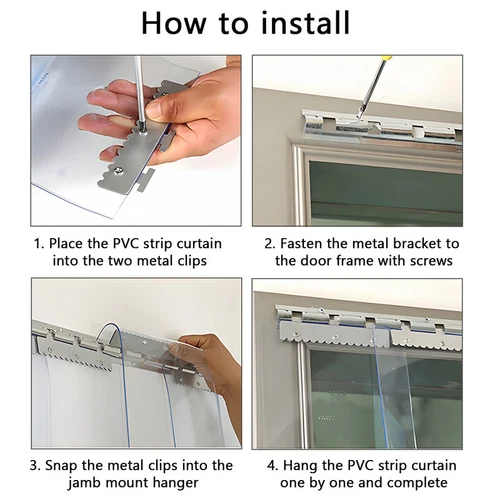 How to install

1. Place the PVC strip curtain into the two metal clips

2. Fasten the metal bracket to the door frame with screws

3. Snap the metal clips into the jamb mount hanger

4. Hang the PVC strip curtain one by one and complete