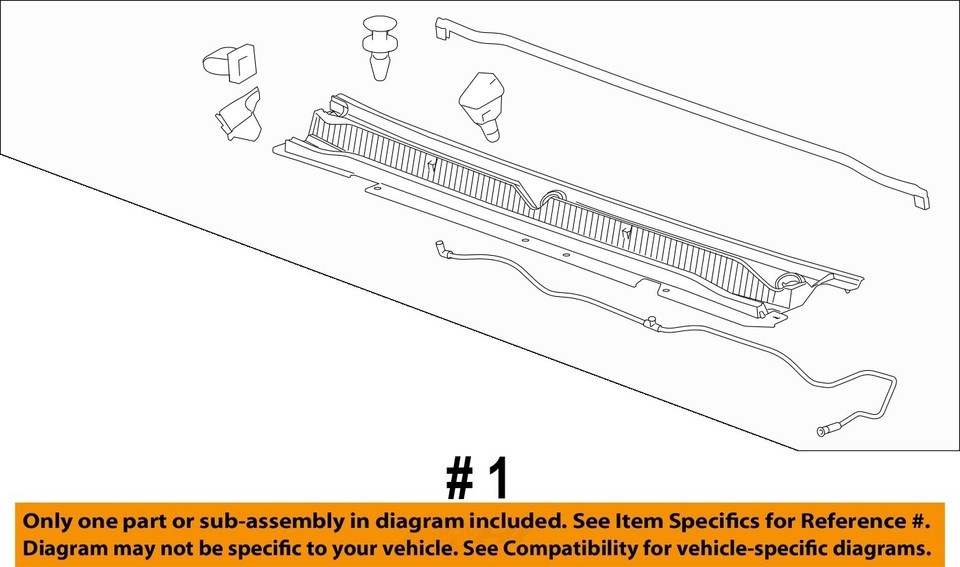 # 1

Only one part or sub-assembly in diagram included. See Item Specifics for Reference #.
Diagram may not be specific to your vehicle. See Compatibility for vehicle-specific diagrams.