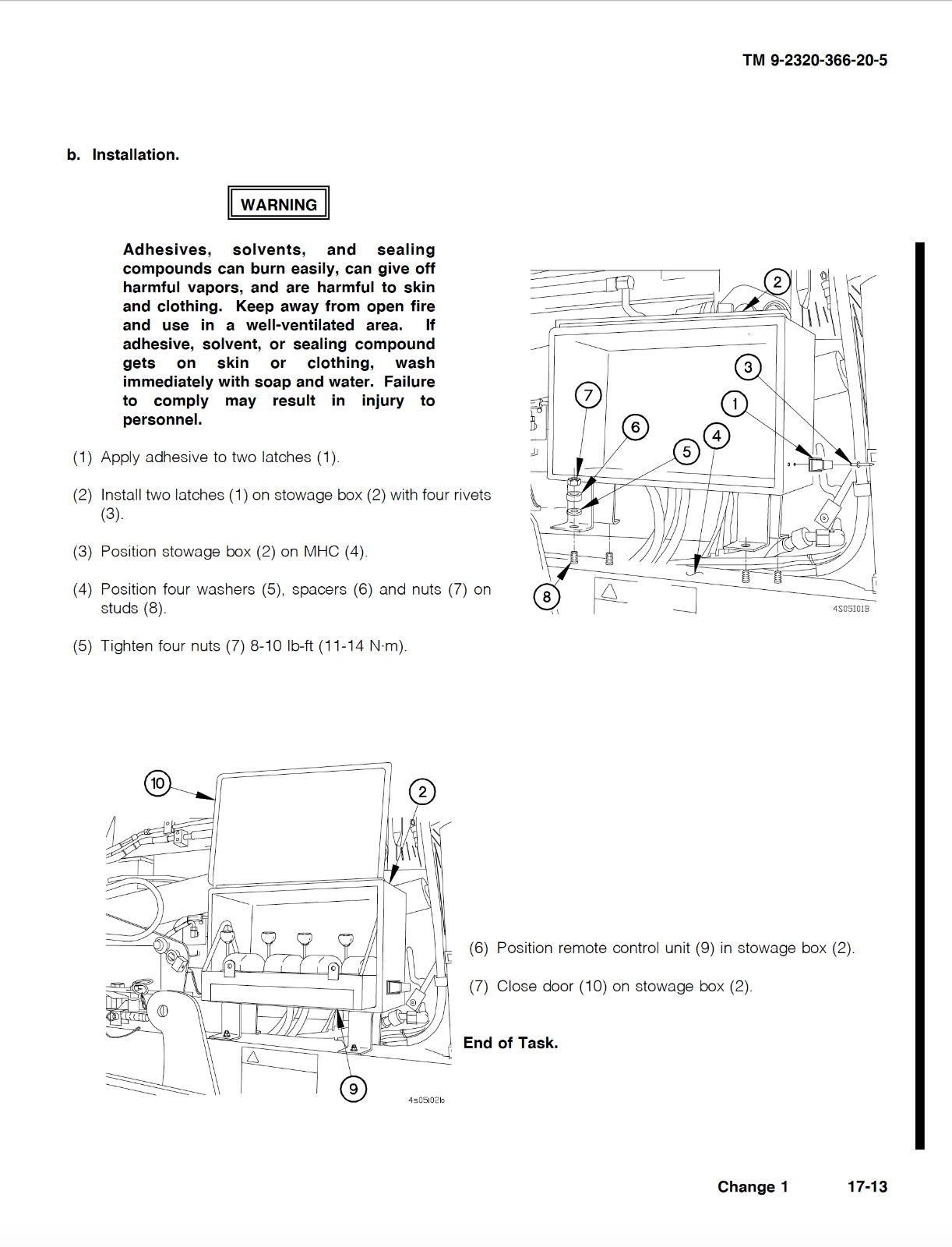 TM 9-2320-366-20-5

b. Installation.

WARNING

Adhesives, solvents, and sealing compounds can burn easily, can give off harmful vapors, and are harmful to skin and clothing. Keep away from open fire and use in a well-ventilated area. If adhesive, solvent, or sealing compound gets on skin or clothing, wash immediately with soap and water. Failure to comply may result in injury to personnel.

(1) Apply adhesive to two latches (1).

(2) Install two latches (1) on stowage box (2) with four rivets (3).

(3) Position stowage box (2) on MHC (4).

(4) Position four washers (5), spacers (6) and nuts (7) on studs (8).

(5) Tighten four nuts (7) 8-10 lb-ft (11-14 N·m).

2
3
7
1
6
4
5
8
4S05I01B

10
2
9
4s05i02b

(6) Position remote control unit (9) in stowage box (2).

(7) Close door (10) on stowage box (2).

End of Task.

Change 1 17-13