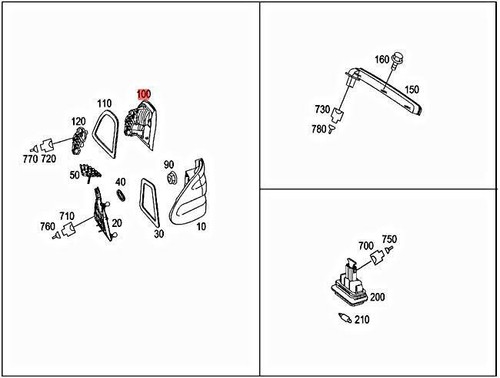 100
110
120
770 720
50
40
90
710
760
20
30
10

160
150
730
780

700 750
200
210