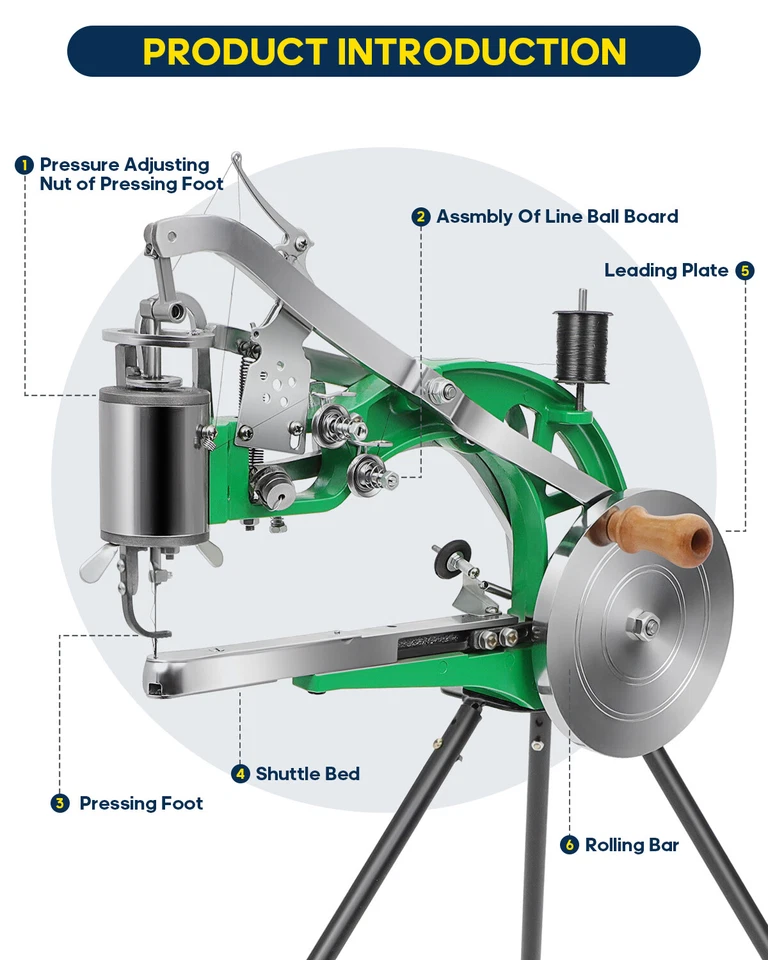 PRODUCT INTRODUCTION

1 Pressure Adjusting Nut of Pressing Foot

2 Assmbly Of Line Ball Board

Leading Plate 5

4 Shuttle Bed

3 Pressing Foot

6 Rolling Bar