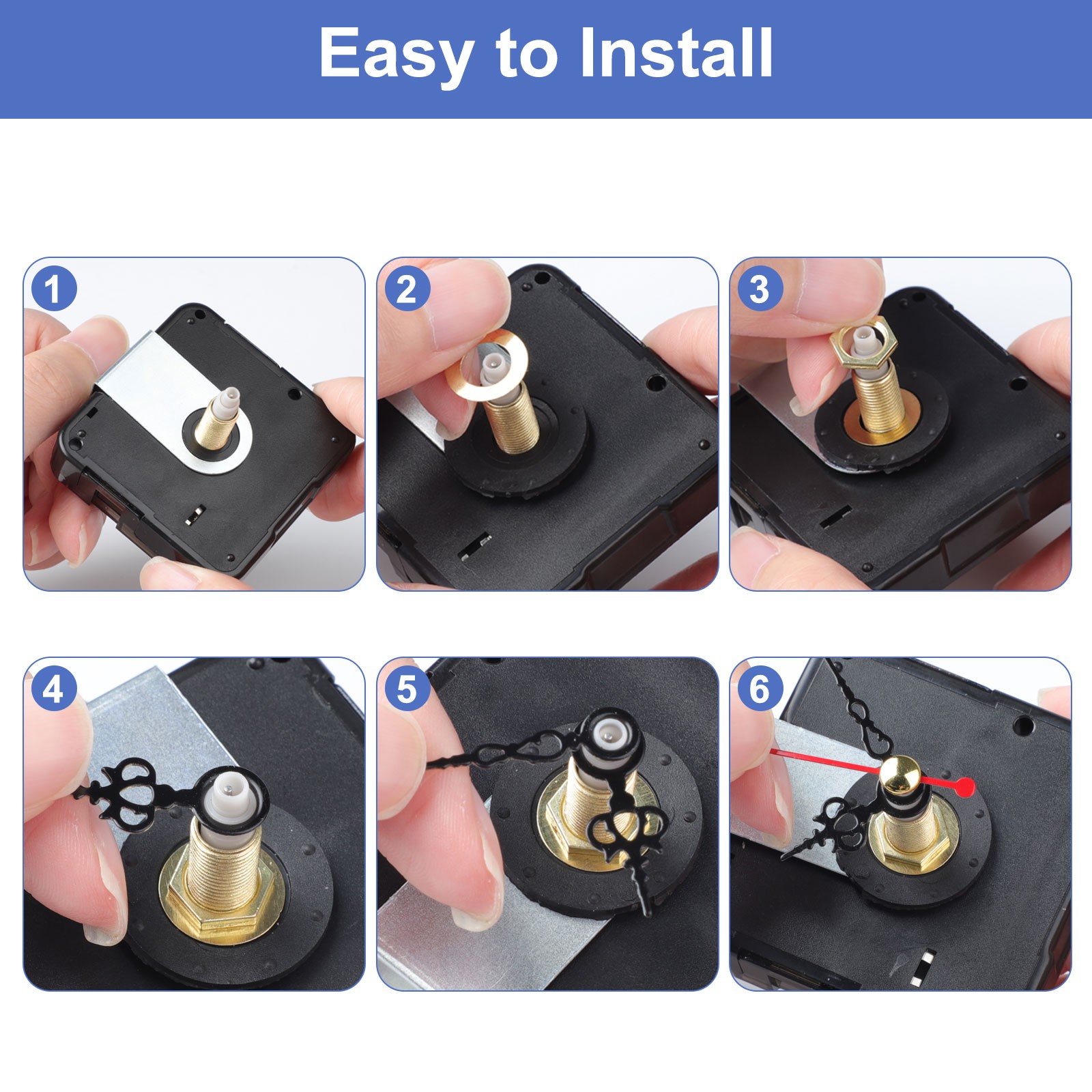 Easy to Install

1

2

3

4

5

6