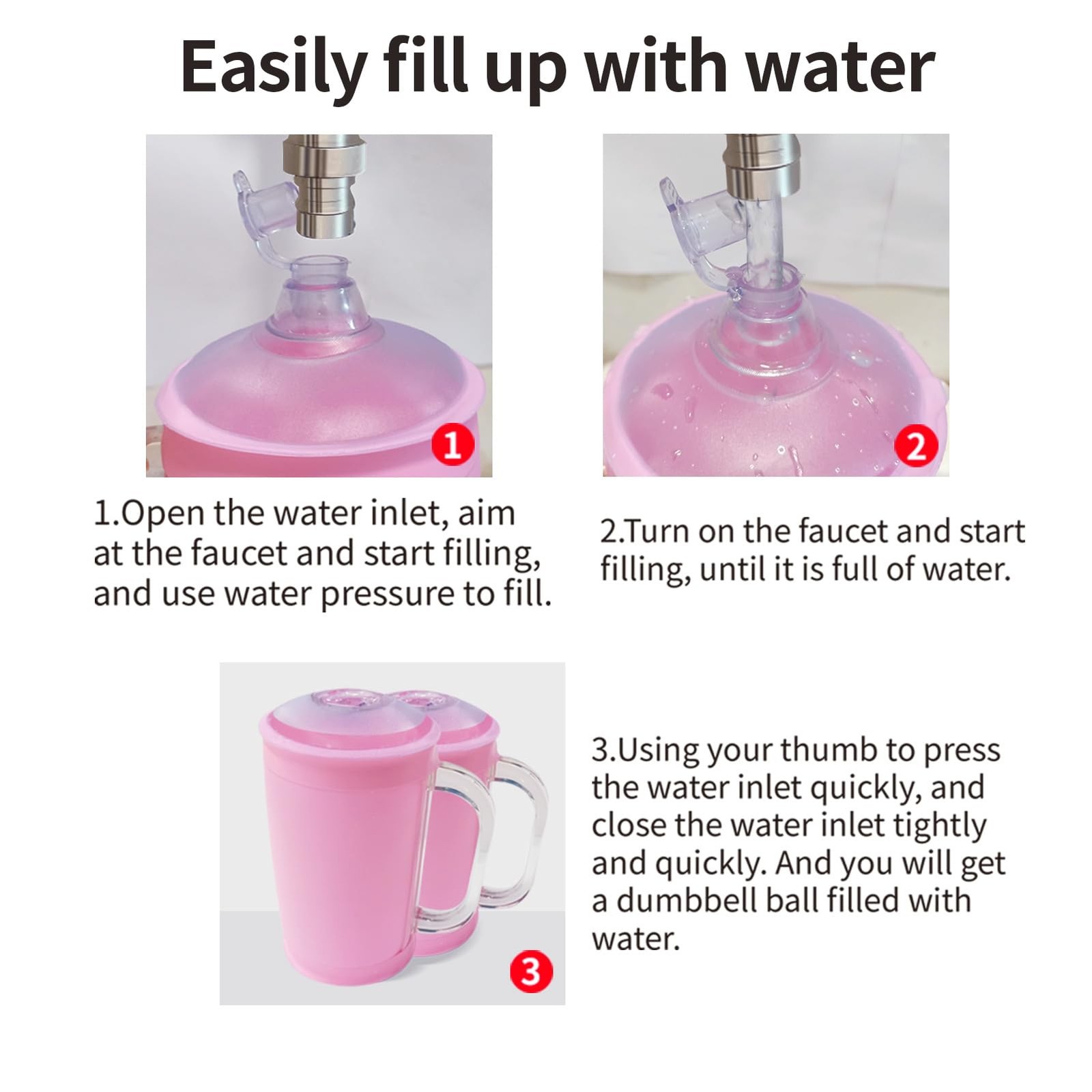 Easily fill up with water

1

2

1.Open the water inlet, aim at the faucet and start filling, and use water pressure to fill.

2.Turn on the faucet and start filling, until it is full of water.

3

3.Using your thumb to press the water inlet quickly, and close the water inlet tightly and quickly. And you will get a dumbbell ball filled with water.