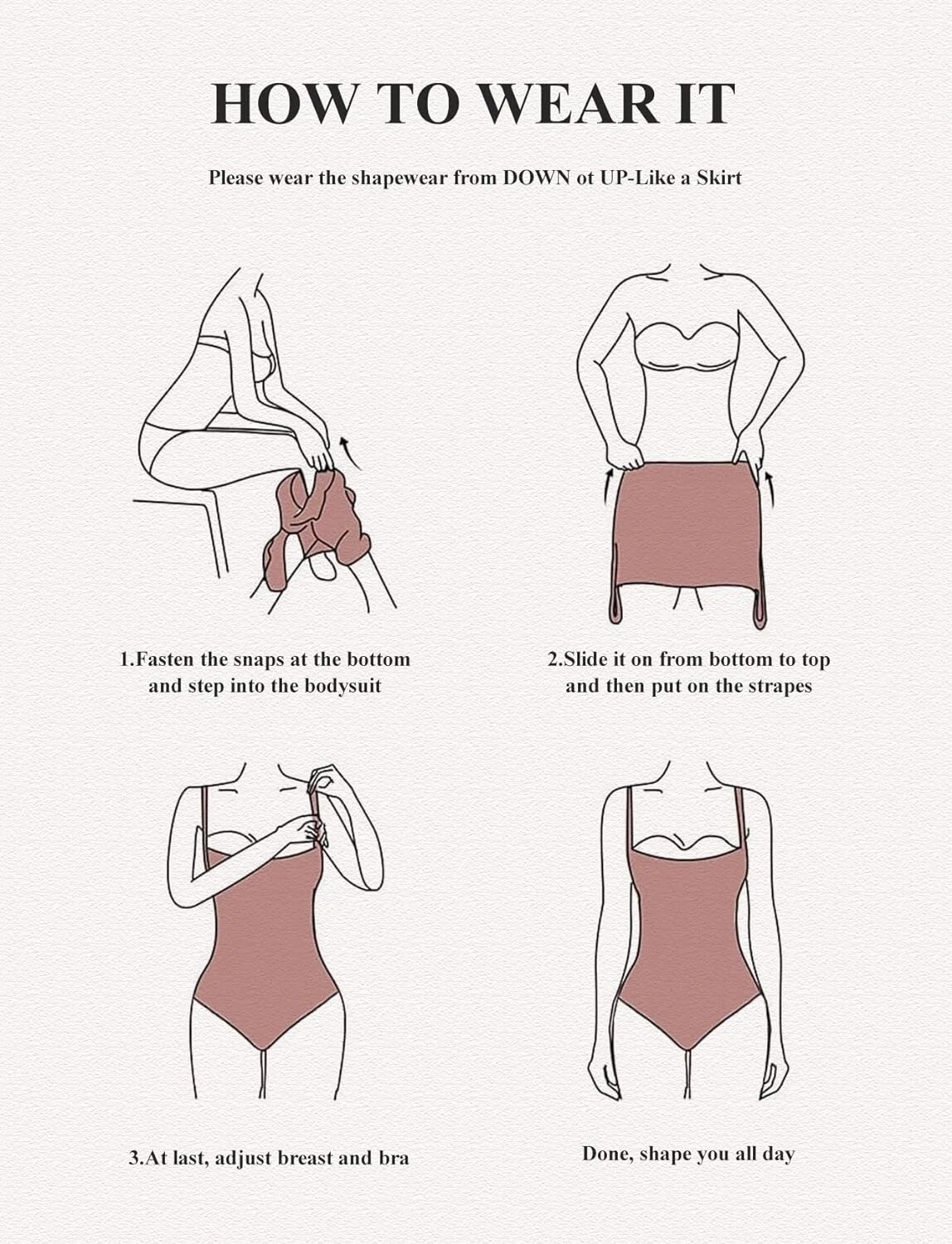 HOW TO WEAR IT

Please wear the shapewear from DOWN ot UP-Like a Skirt

1.Fasten the snaps at the bottom and step into the bodysuit

2.Slide it on from bottom to top and then put on the strapes

3.At last, adjust breast and bra

Done, shape you all day