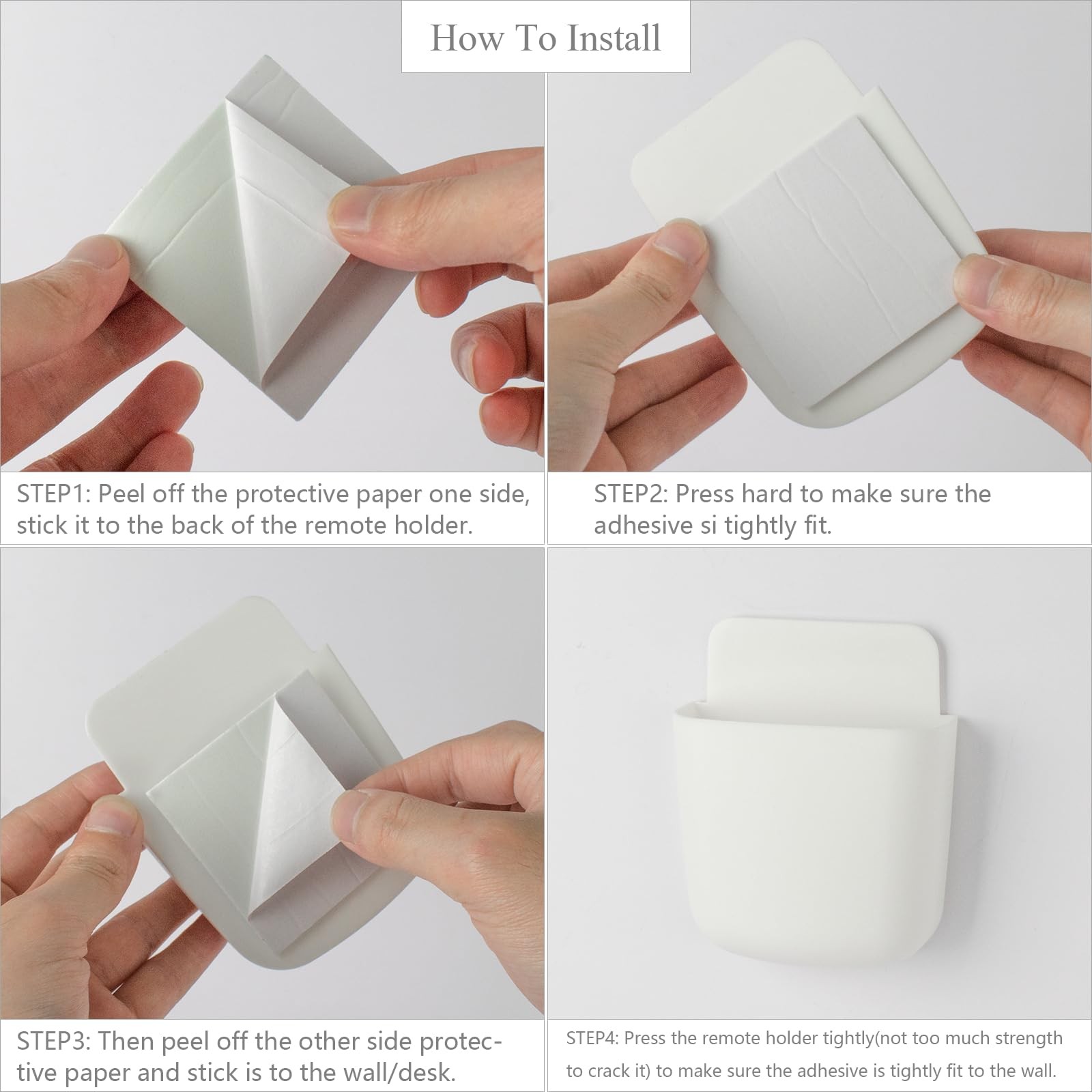 How To Install

STEP1: Peel off the protective paper one side, stick it to the back of the remote holder.

STEP2: Press hard to make sure the adhesive si tightly fit.

STEP3: Then peel off the other side protective paper and stick is to the wall/desk.

STEP4: Press the remote holder tightly(not too much strength to crack it) to make sure the adhesive is tightly fit to the wall.