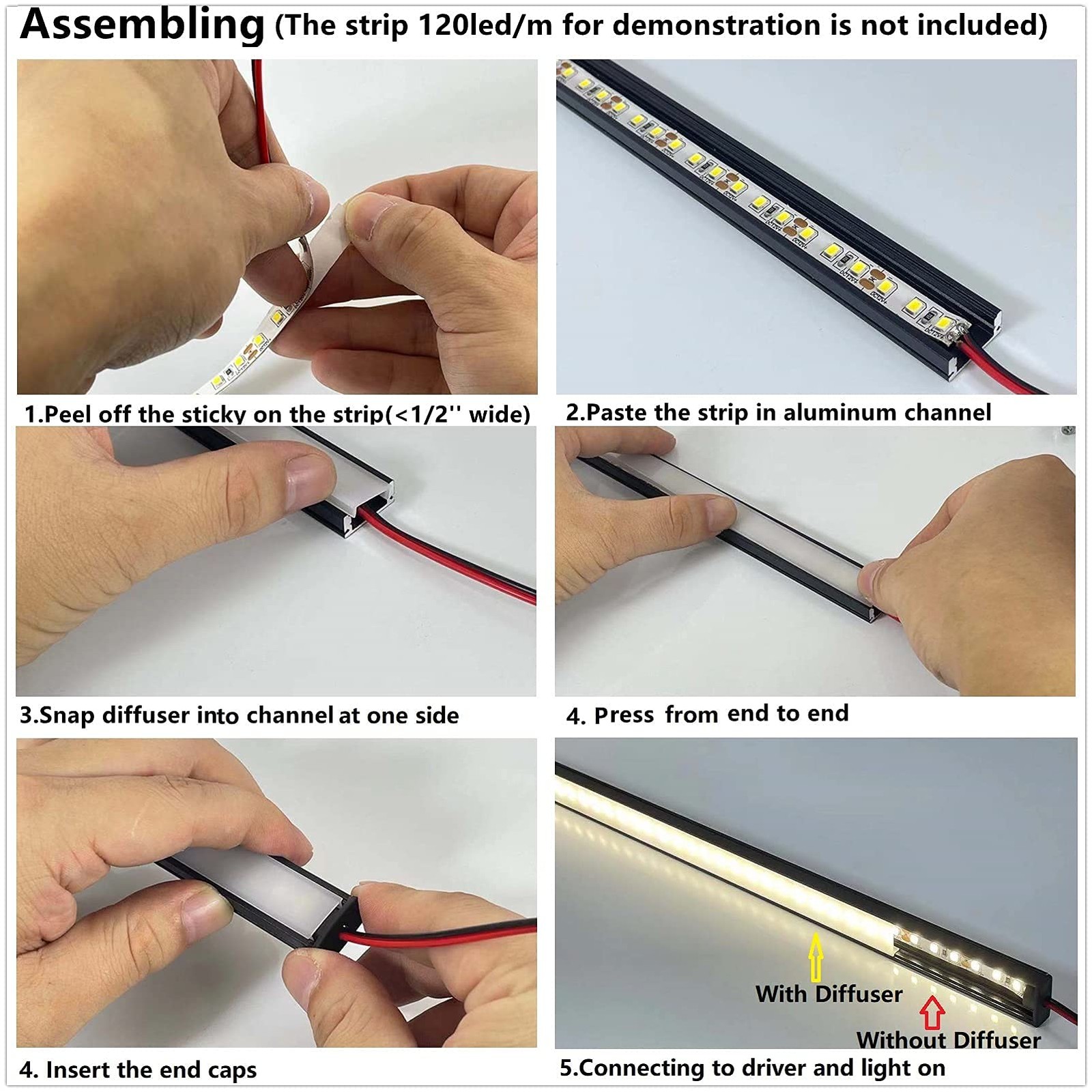 Assembling (The strip 120led/m for demonstration is not included)

1.Peel off the sticky on the strip(<1/2'' wide)

2.Paste the strip in aluminum channel

3.Snap diffuser into channel at one side

4. Press from end to end

4. Insert the end caps

With Diffuser

Without Diffuser

5.Connecting to driver and light on