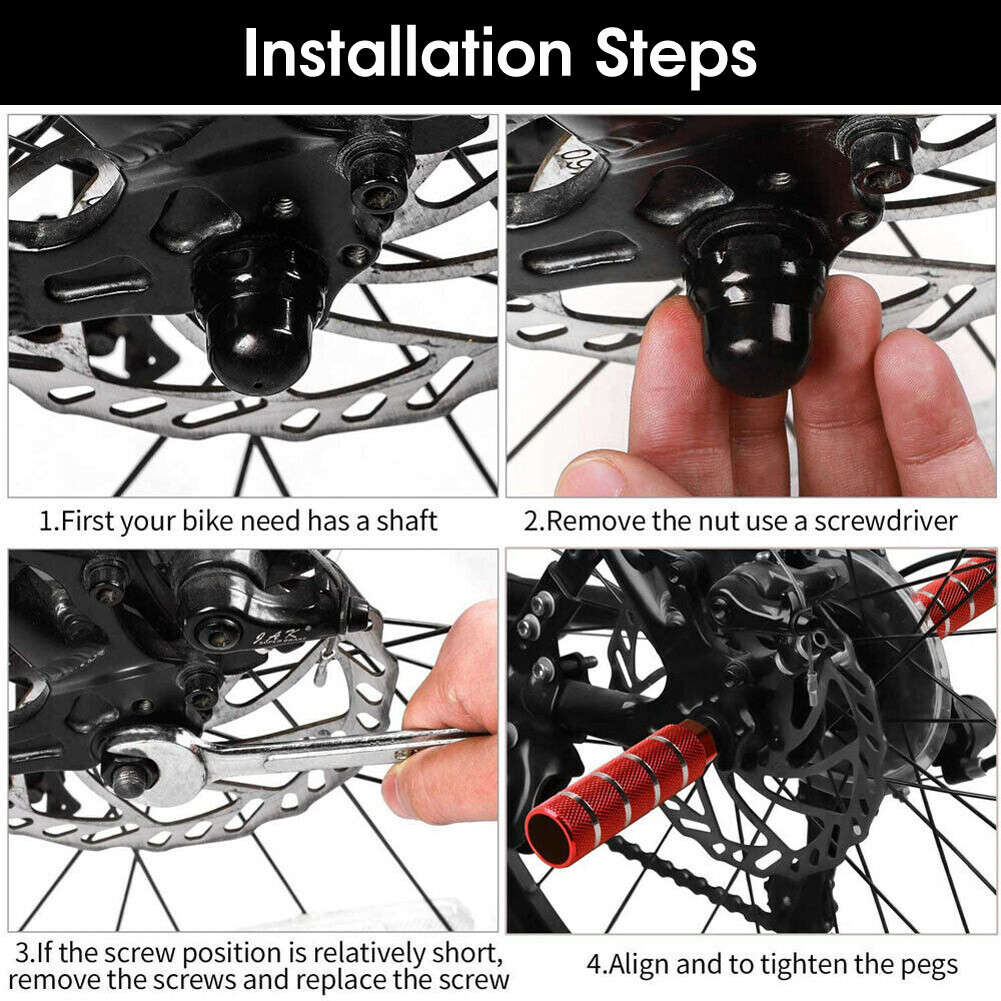 Installation Steps

1.First your bike need has a shaft

2.Remove the nut use a screwdriver

3.If the screw position is relatively short, remove the screws and replace the screw

4.Align and to tighten the pegs