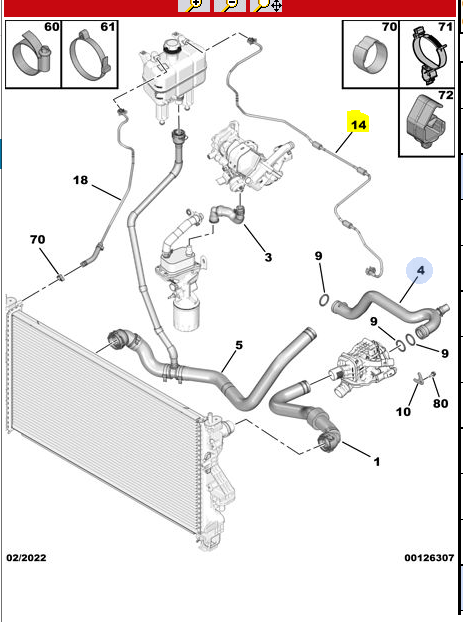 60
61
70
71
72
14
18
70
3
9
4
9
9
5
10
80
1
02/2022
00126307