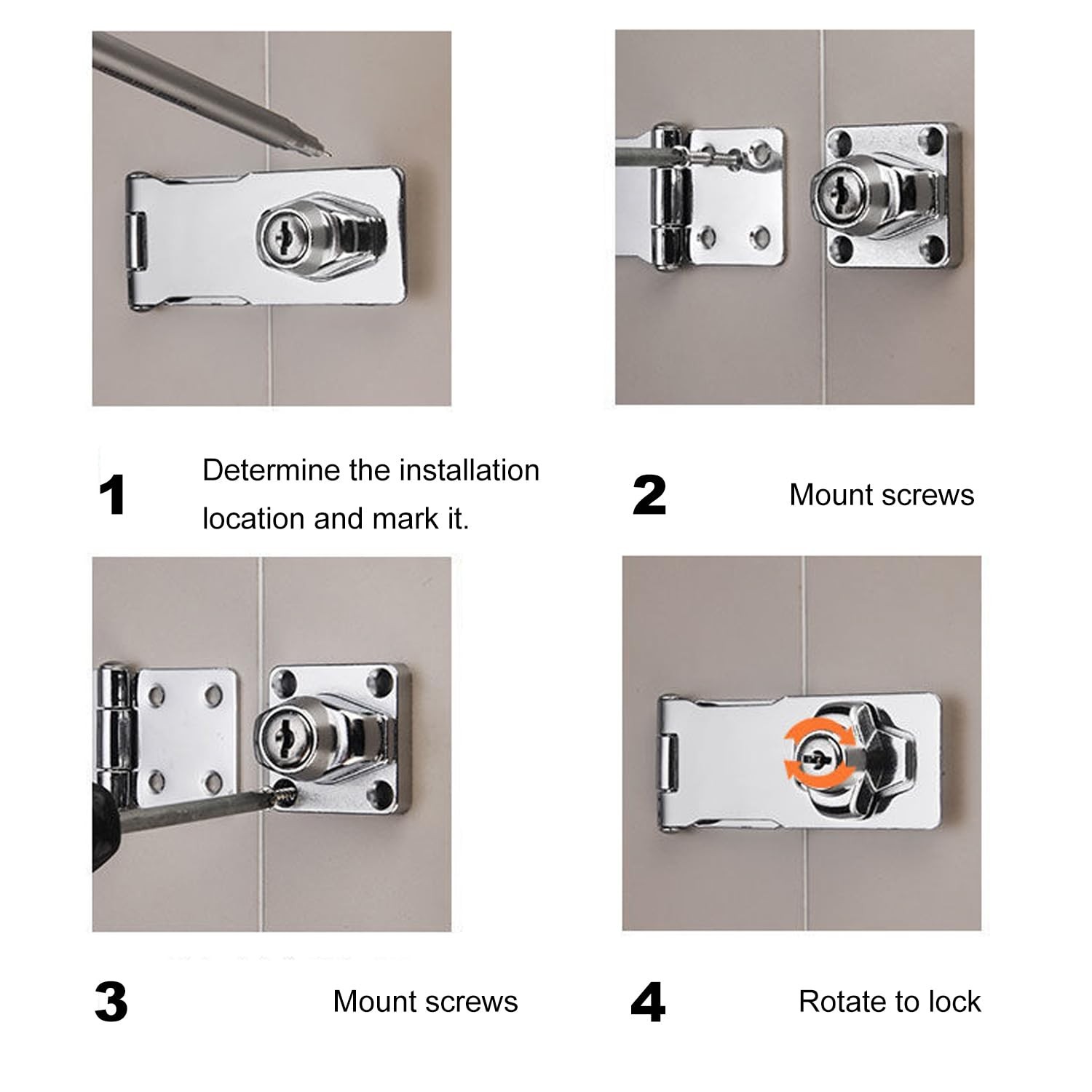 1 Determine the installation location and mark it.

2 Mount screws

3 Mount screws

4 Rotate to lock