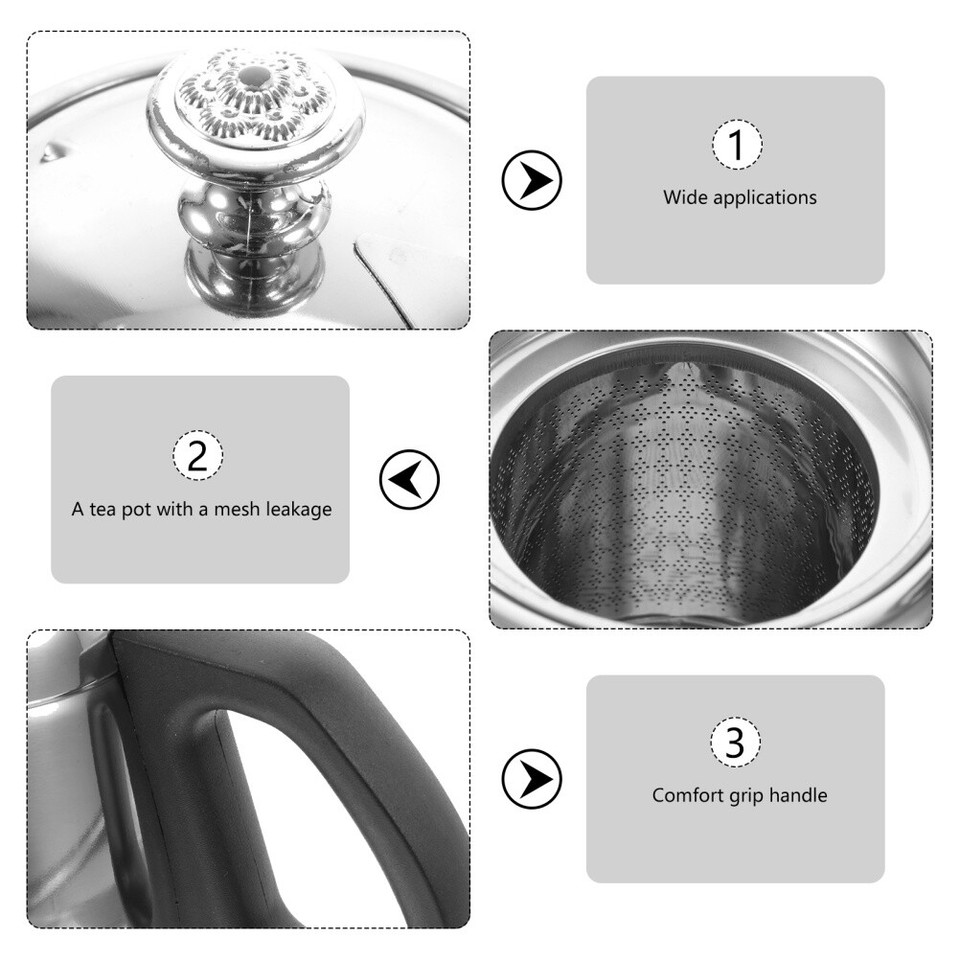 1
Wide applications

2
A tea pot with a mesh leakage

3
Comfort grip handle